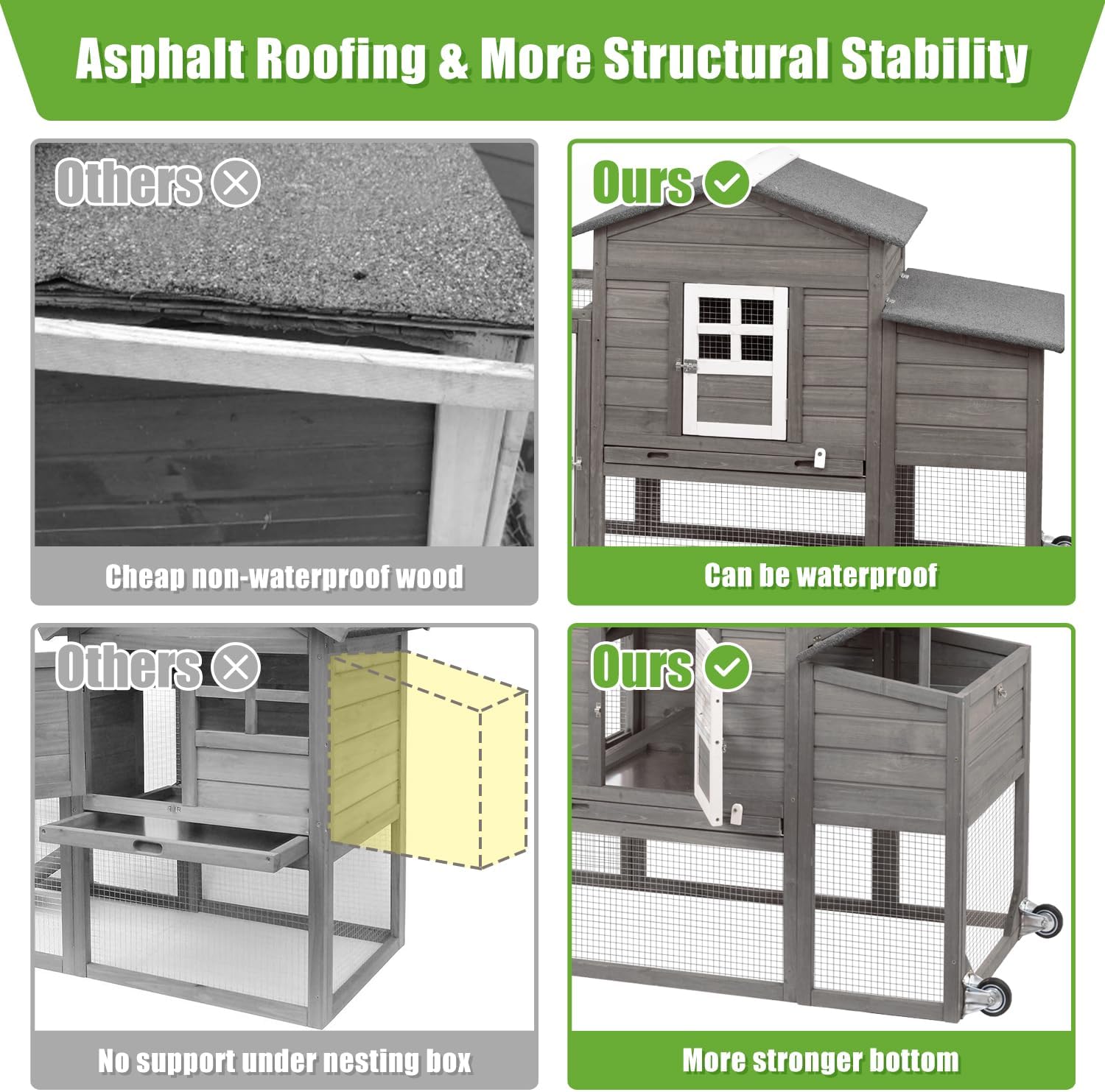 Asphalt Roofing & More Structural Stability

Others

Cheap non-waterproof wood

Ours

Can be waterproof

Others

No support under nesting box

Ours

More stronger bottom