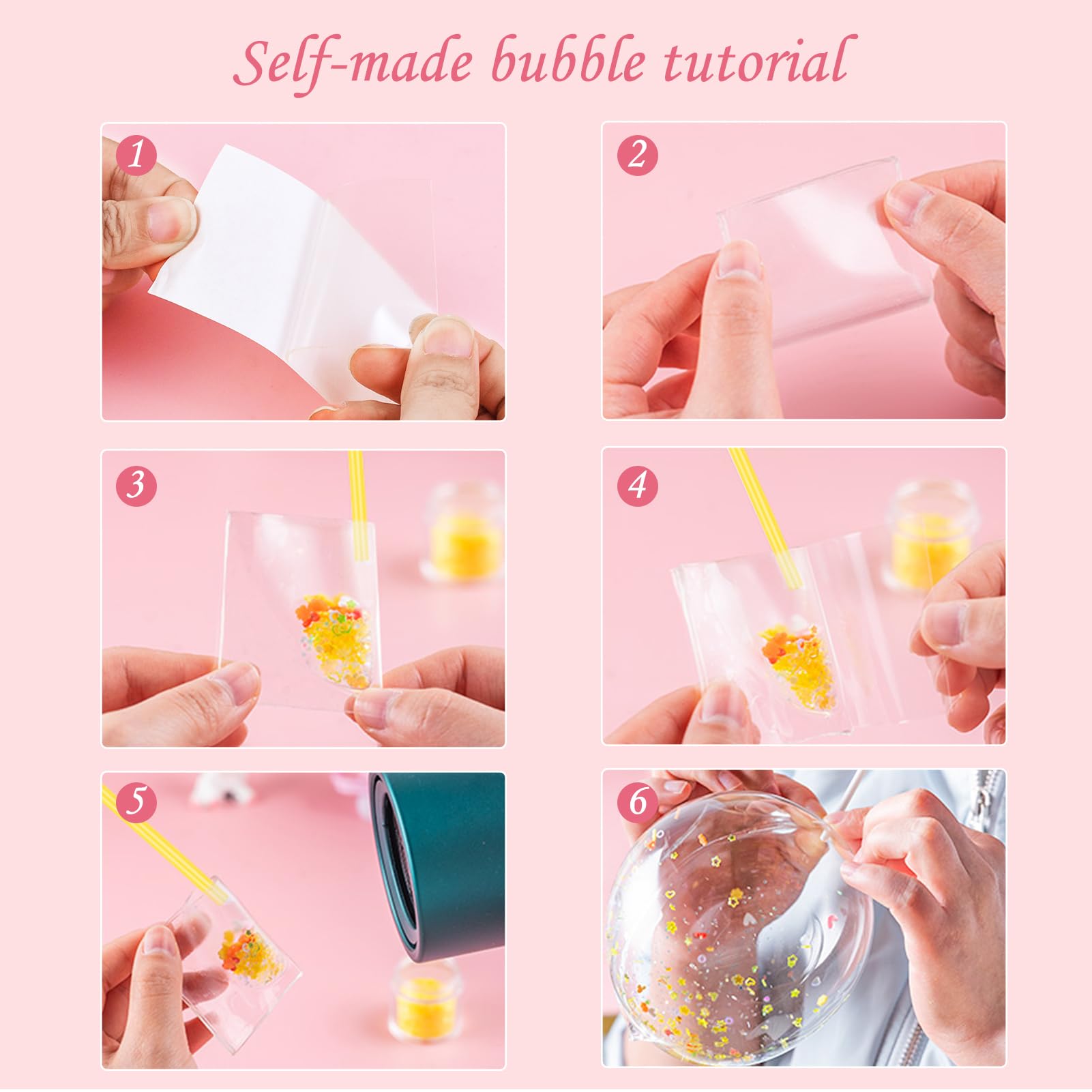 Self-made bubble tutorial

1

2

3

4

5

6