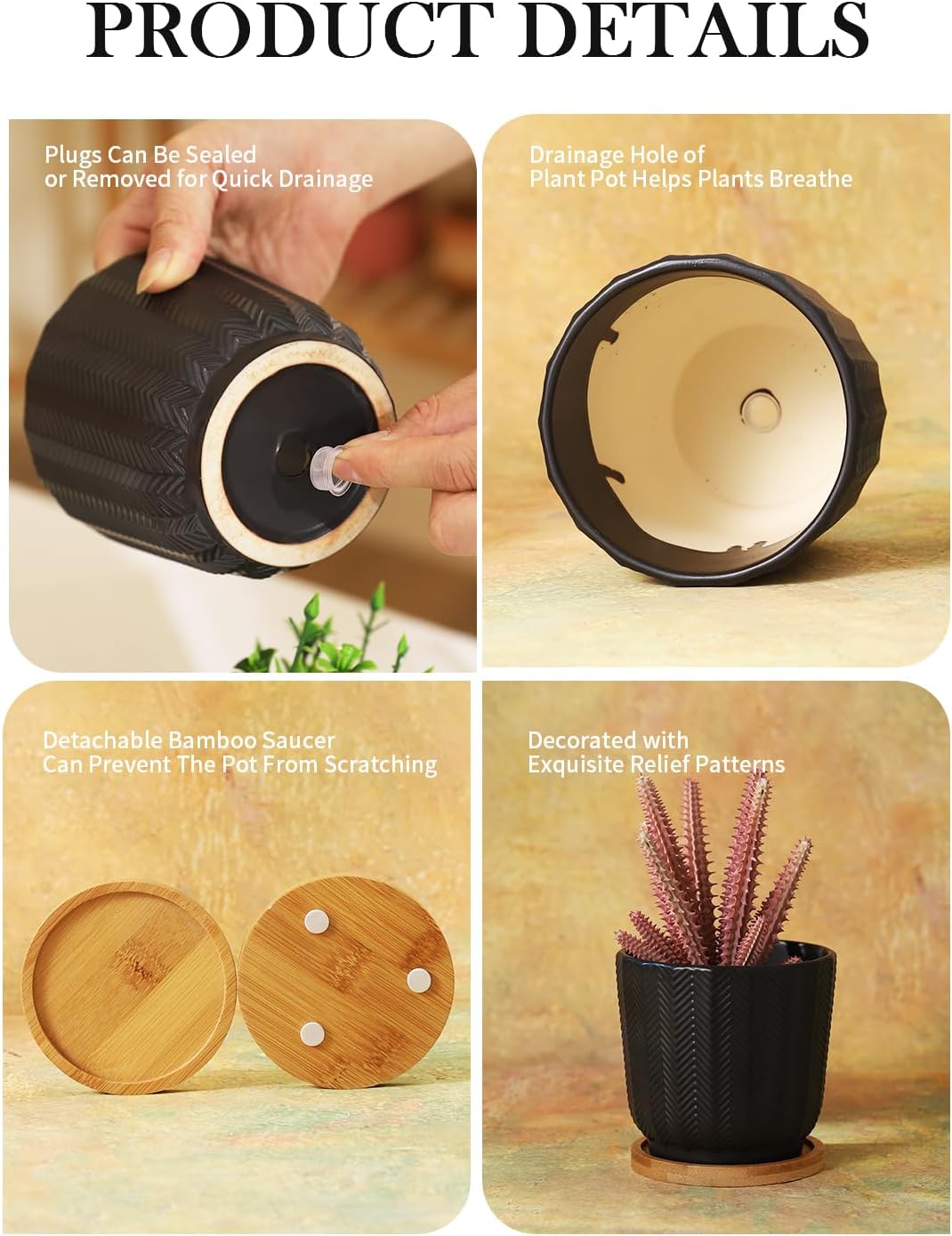 PRODUCT DETAILS

Plugs Can Be Sealed or Removed for Quick Drainage

Drainage Hole of Plant Pot Helps Plants Breathe

Detachable Bamboo Saucer Can Prevent The Pot From Scratching

Decorated with Exquisite Relief Patterns