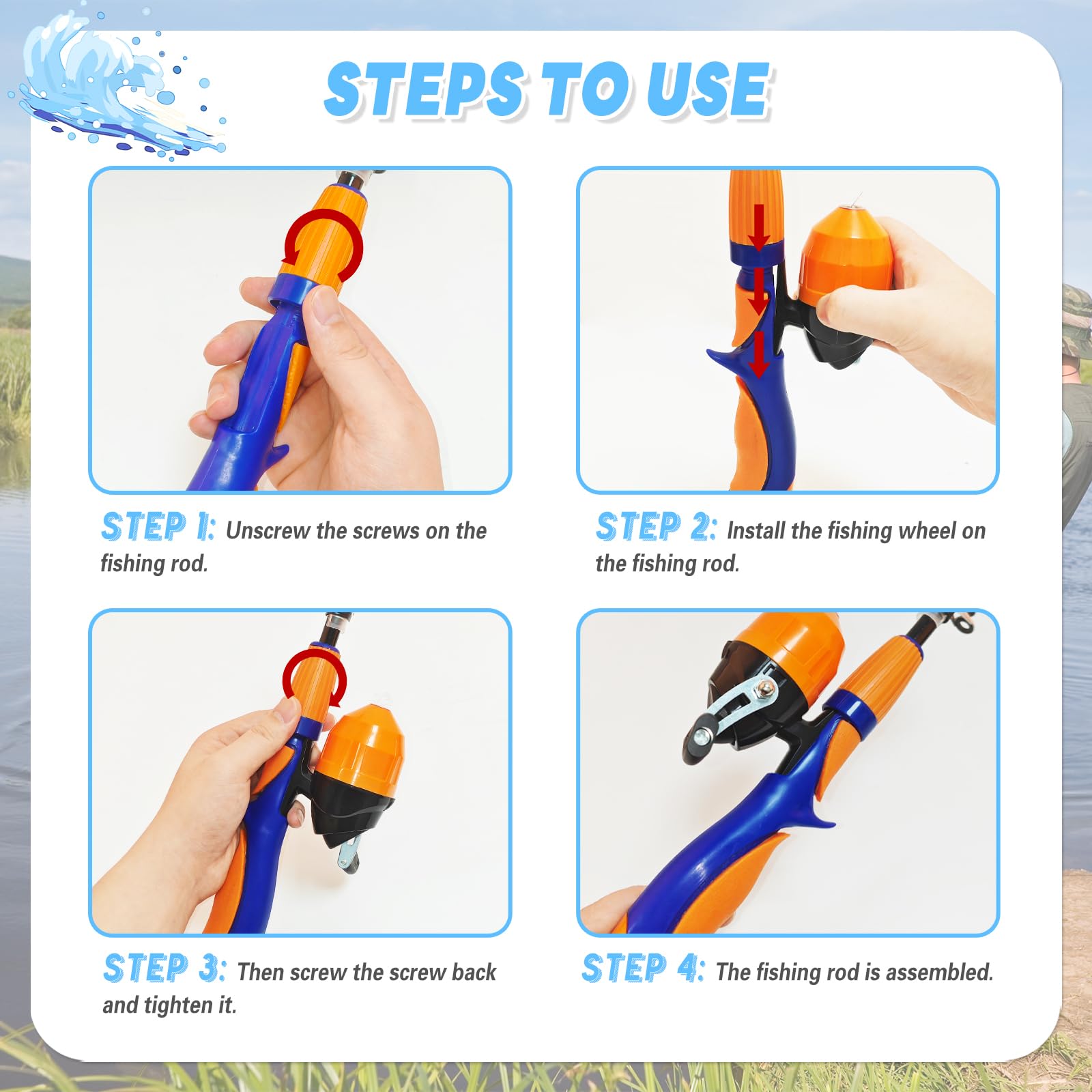 STEPS TO USE

STEP 1: Unscrew the screws on the fishing rod.

STEP 2: Install the fishing wheel on the fishing rod.

STEP 3: Then screw the screw back and tighten it.

STEP 4: The fishing rod is assembled.