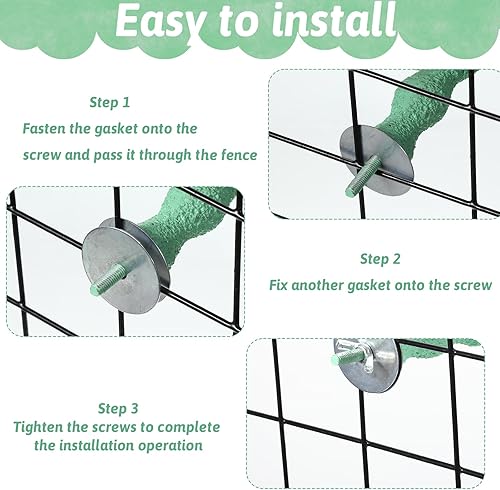 Easy to install

Step 1
Fasten the gasket onto the screw and pass it through the fence

Step 2
Fix another gasket onto the screw

Step 3
Tighten the screws to complete the installation operation