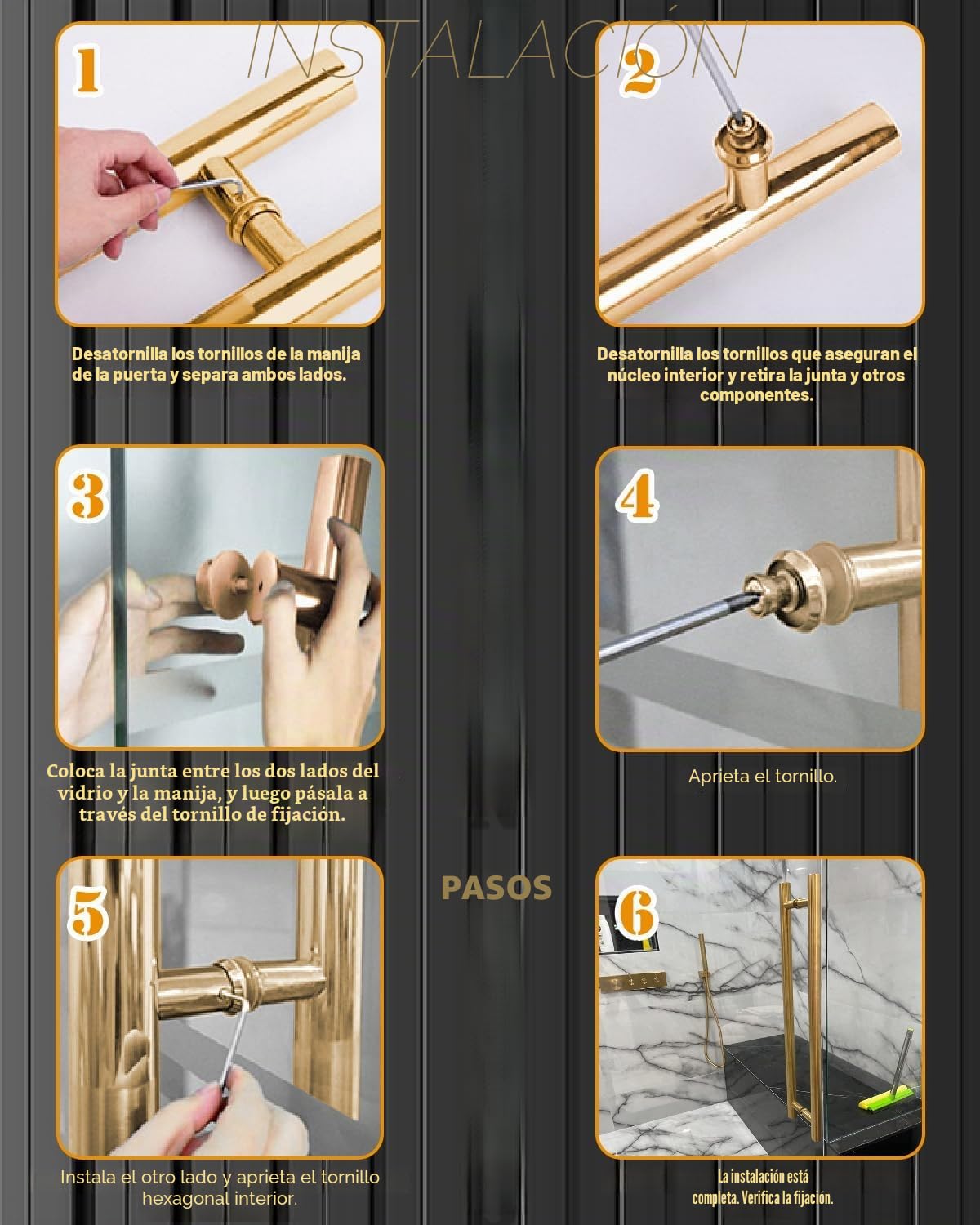 INSTALACIÓN

1

Desatornilla los tornillos de la manija de la puerta y separa ambos lados.

2

Desatornilla los tornillos que aseguran el núcleo interior y retira la junta y otros componentes.

3

Coloca la junta entre los dos lados del vidrio y la manija, y luego pásala a través del tornillo de fijación.

4

Aprieta el tornillo.

PASOS

5

Instala el otro lado y aprieta el tornillo hexagonal interior.

6

La instalación está completa. Verifica la fijación.