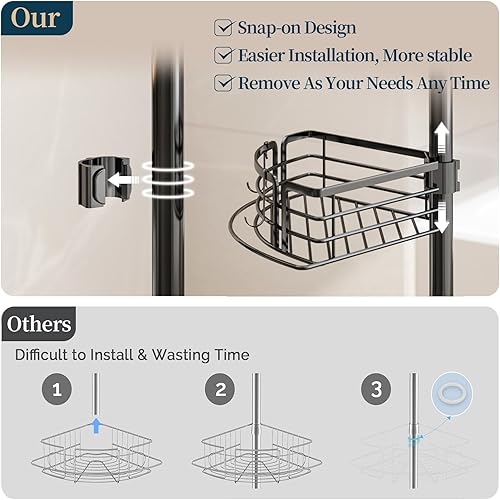 Our

Snap-on Design

Easier Installation, More stable

Remove As Your Needs Any Time

Others

Difficult to Install & Wasting Time

1

2

3