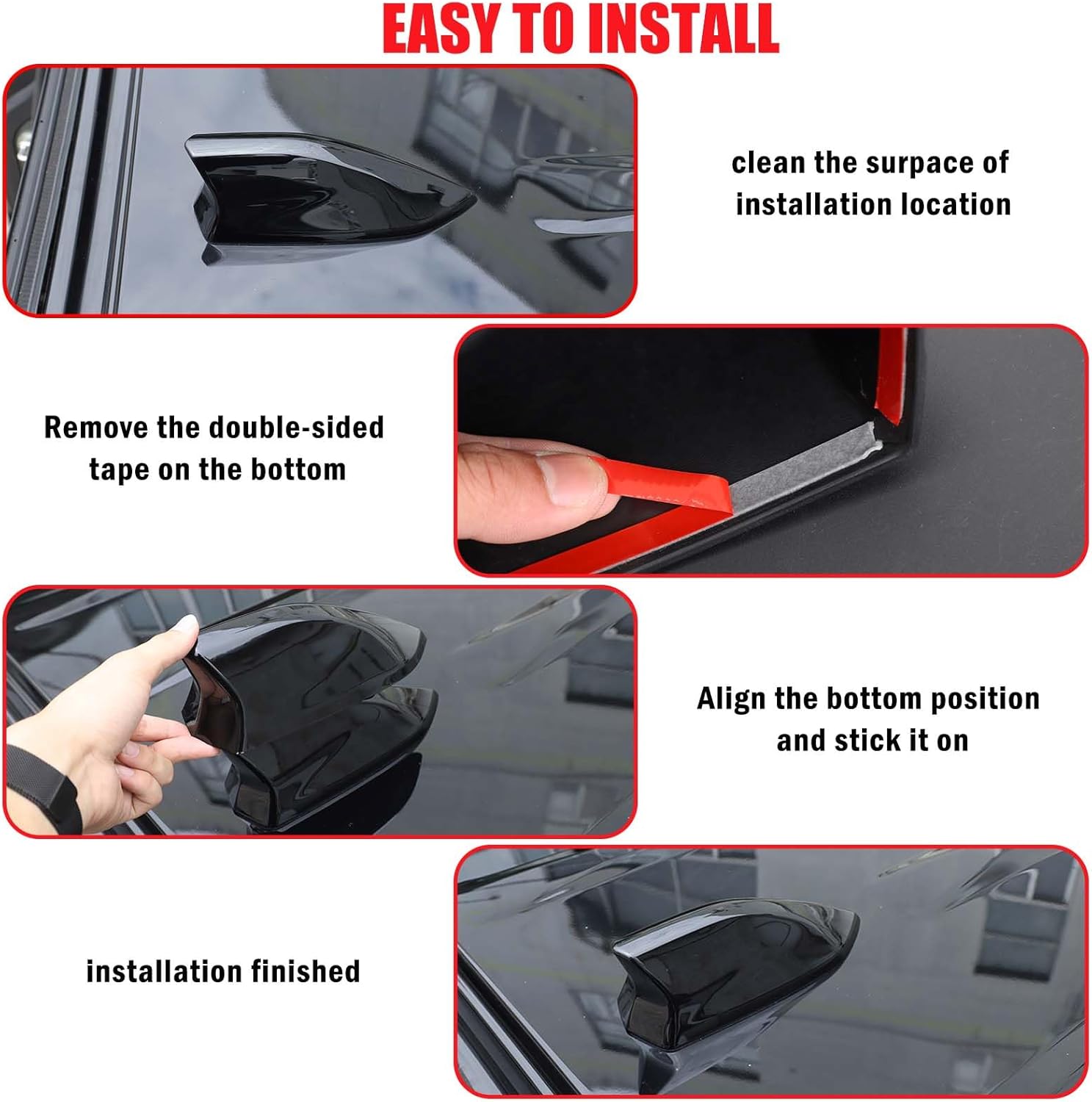 EASY TO INSTALL

clean the surpace of installation location

Remove the double-sided tape on the bottom

Align the bottom position and stick it on

installation finished