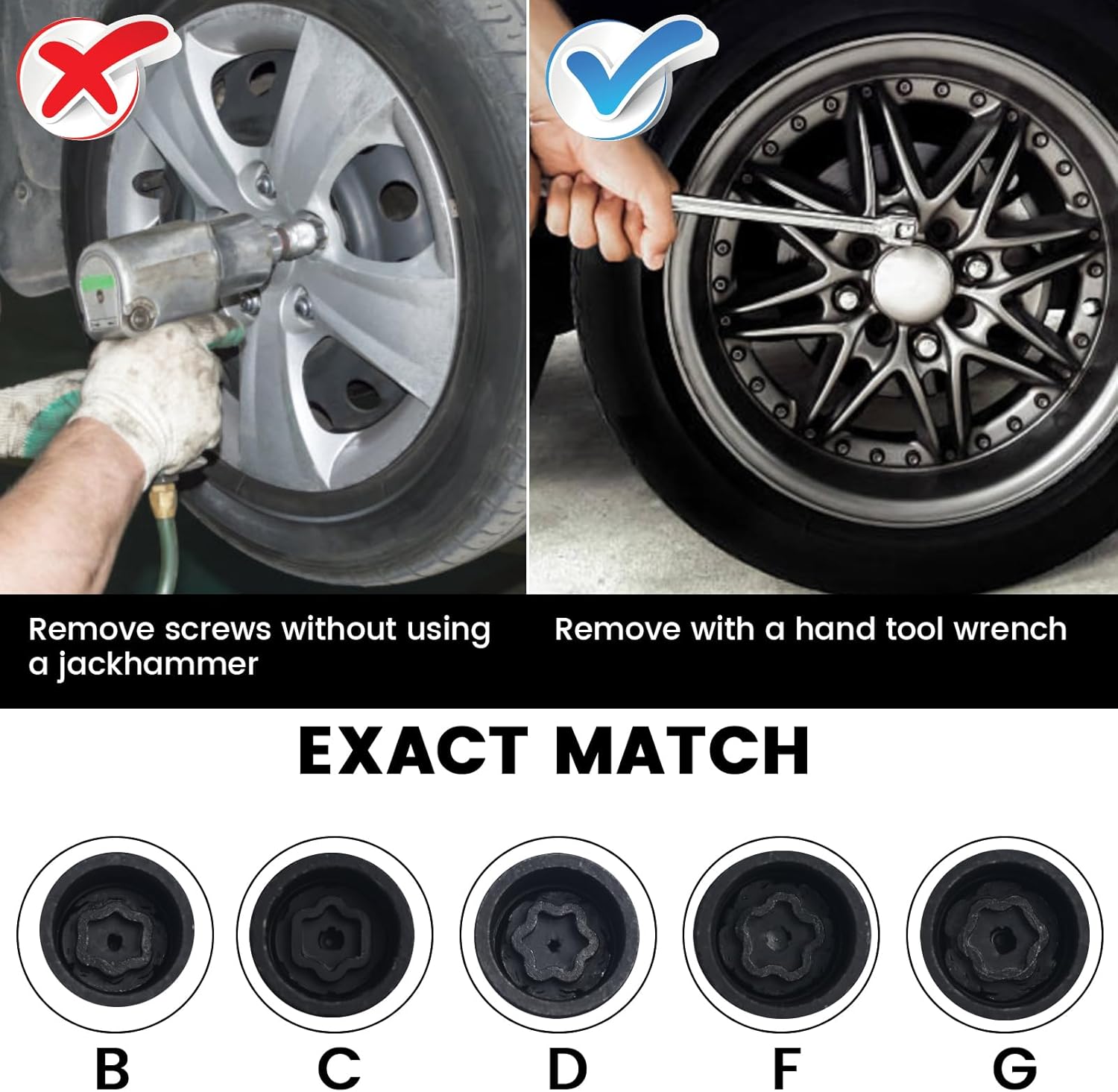 Remove screws without using a jackhammer

Remove with a hand tool wrench

EXACT MATCH

B

C

D

F

G