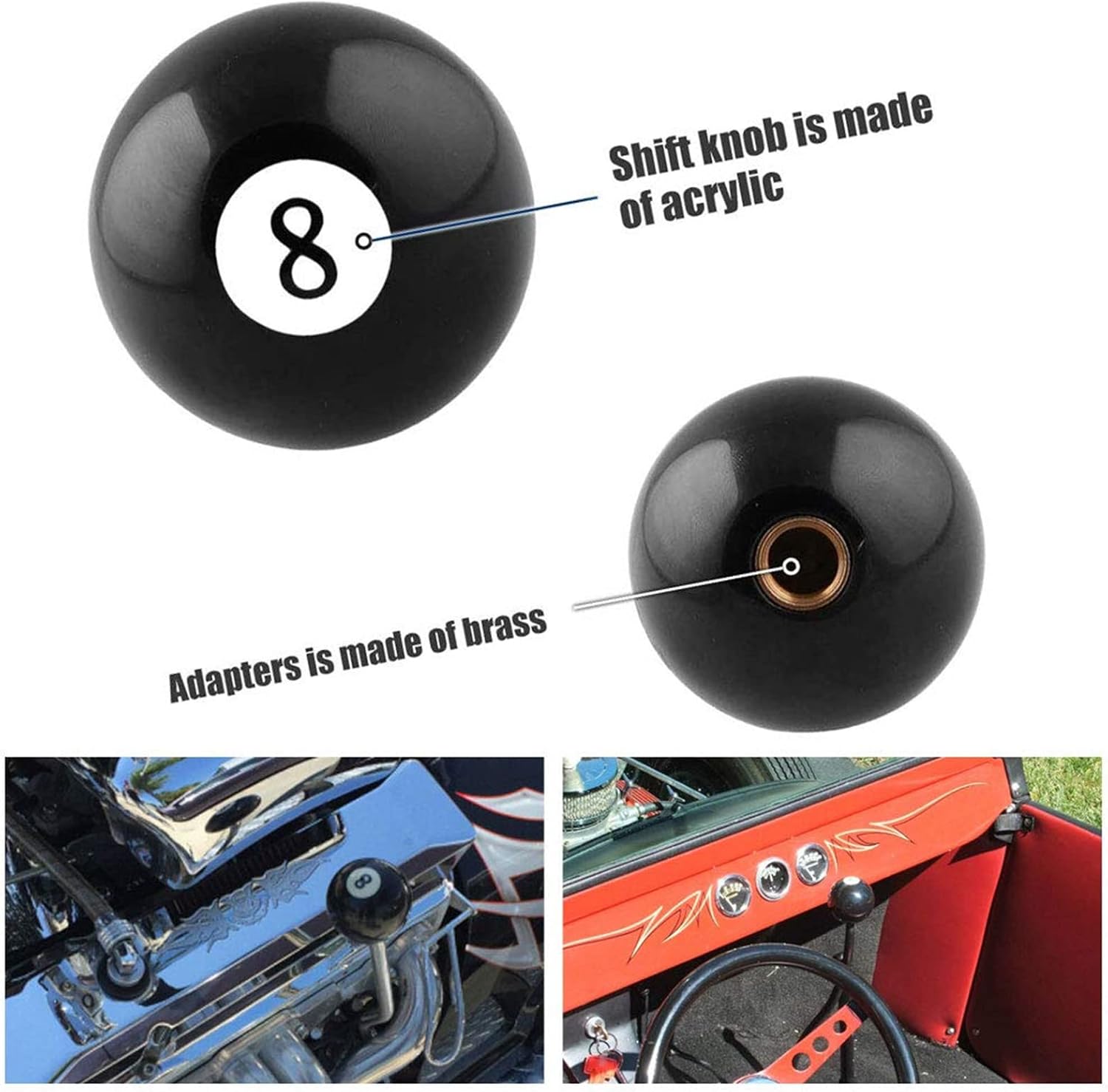 8

Shift knob is made of acrylic

Adapters is made of brass

8