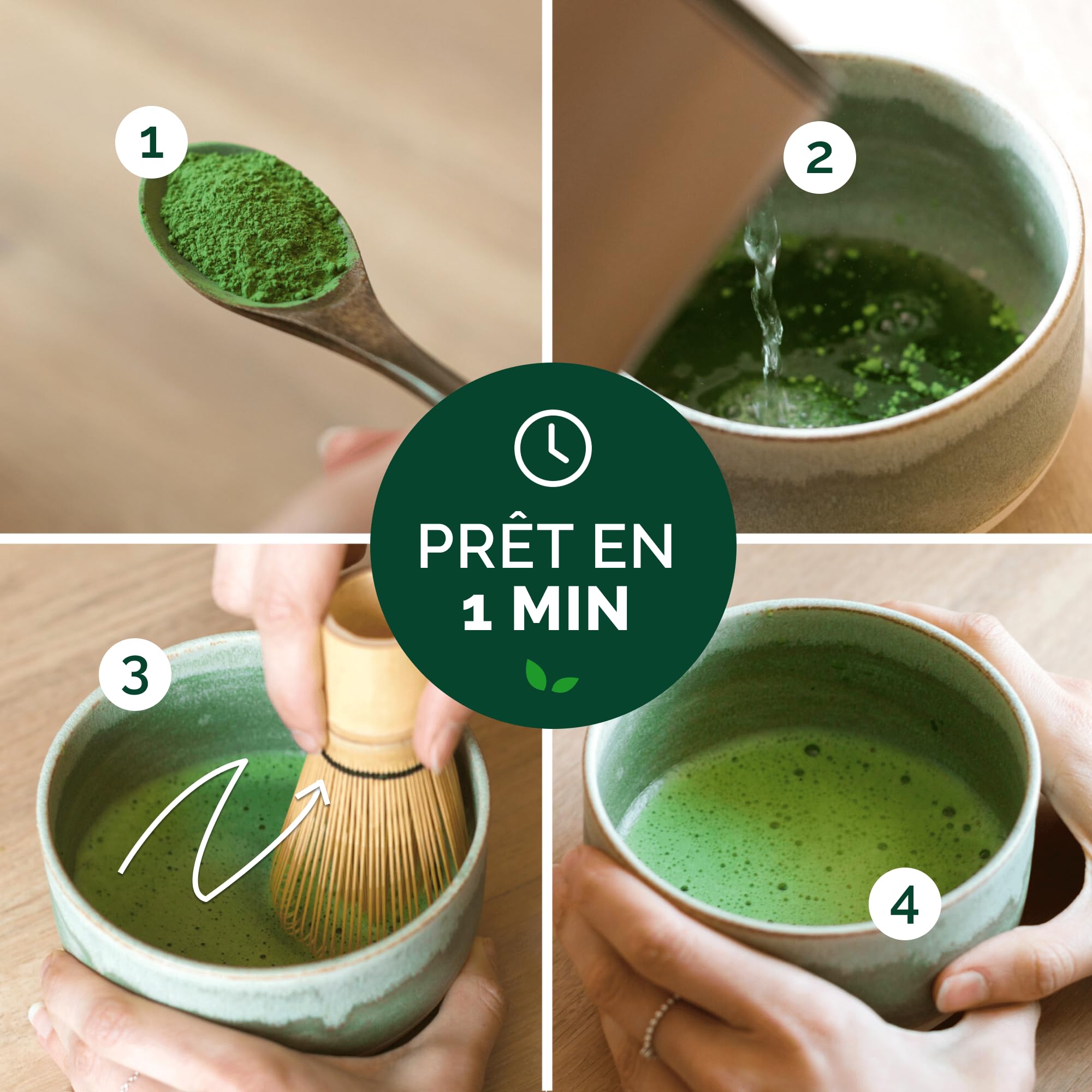 1

2

PRÊT EN
1 MIN

3

4