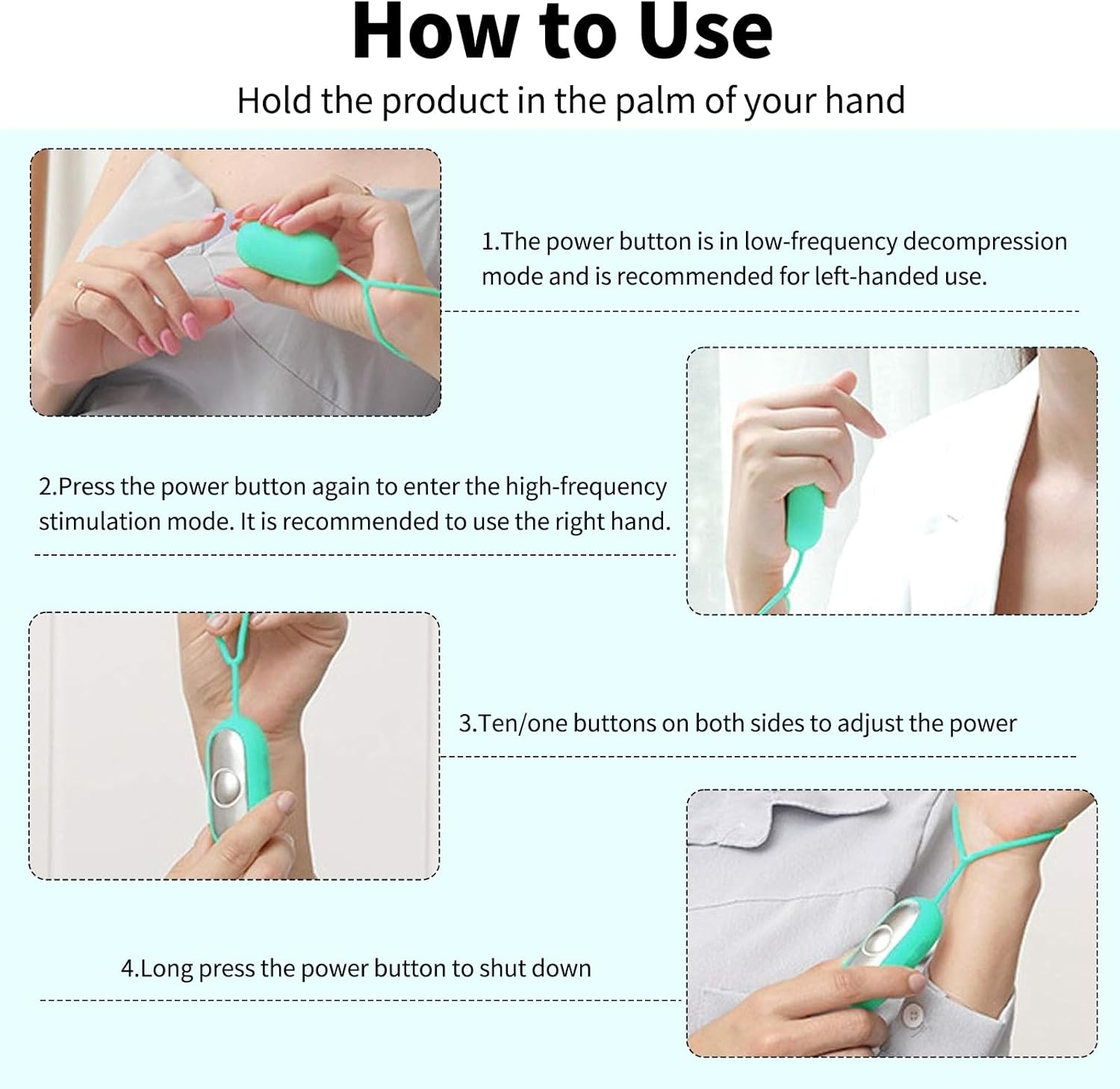 How to Use

Hold the product in the palm of your hand

1.The power button is in low-frequency decompression mode and is recommended for left-handed use.

2.Press the power button again to enter the high-frequency stimulation mode. It is recommended to use the right hand.

3.Ten/one buttons on both sides to adjust the power

4.Long press the power button to shut down