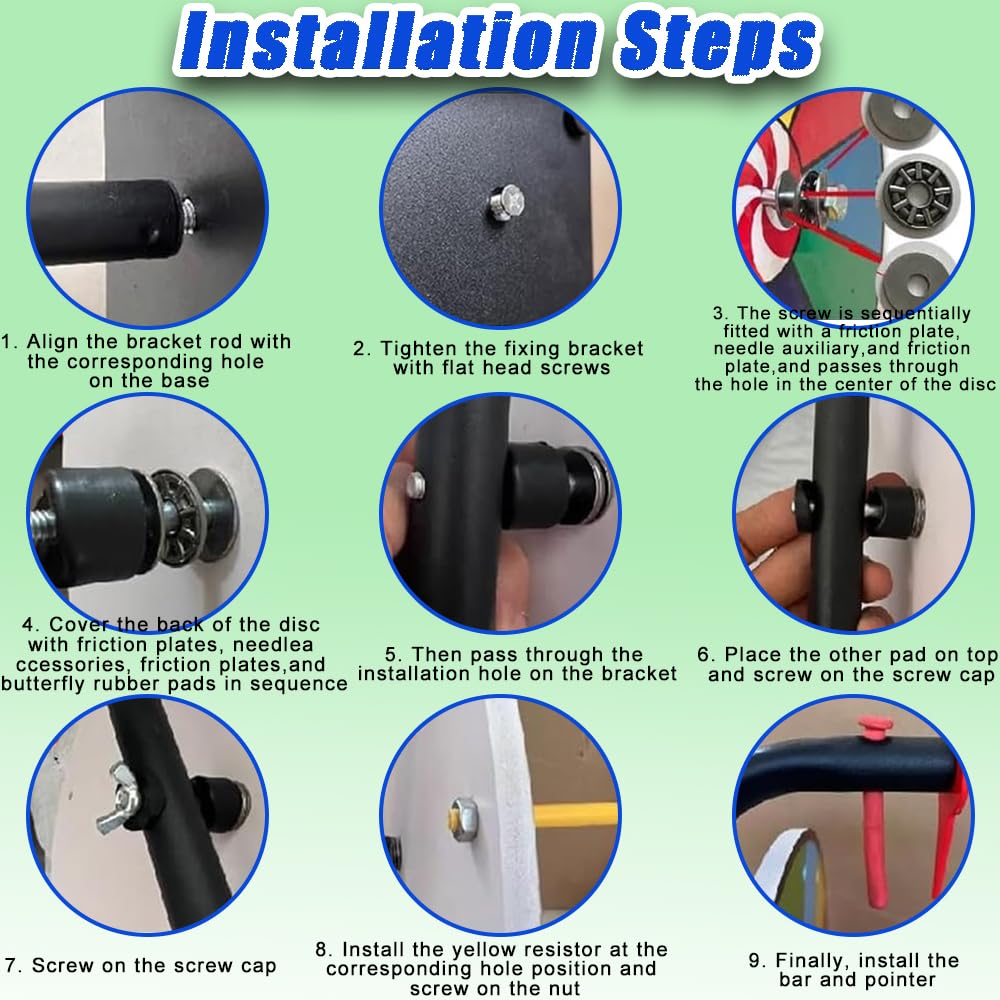 Installation Steps

1. Align the bracket rod with the corresponding hole on the base

2. Tighten the fixing bracket with flat head screws

3. The screw is sequentially fitted with a friction plate, needle auxiliary,and friction plate,and passes through the hole in the center of the disc

4. Cover the back of the disc with friction plates, needlea ccessories, friction plates,and butterfly rubber pads in sequence

5. Then pass through the installation hole on the bracket

6. Place the other pad on top and screw on the screw cap

7. Screw on the screw cap

8. Install the yellow resistor at the corresponding hole position and screw on the nut

9. Finally, install the bar and pointer