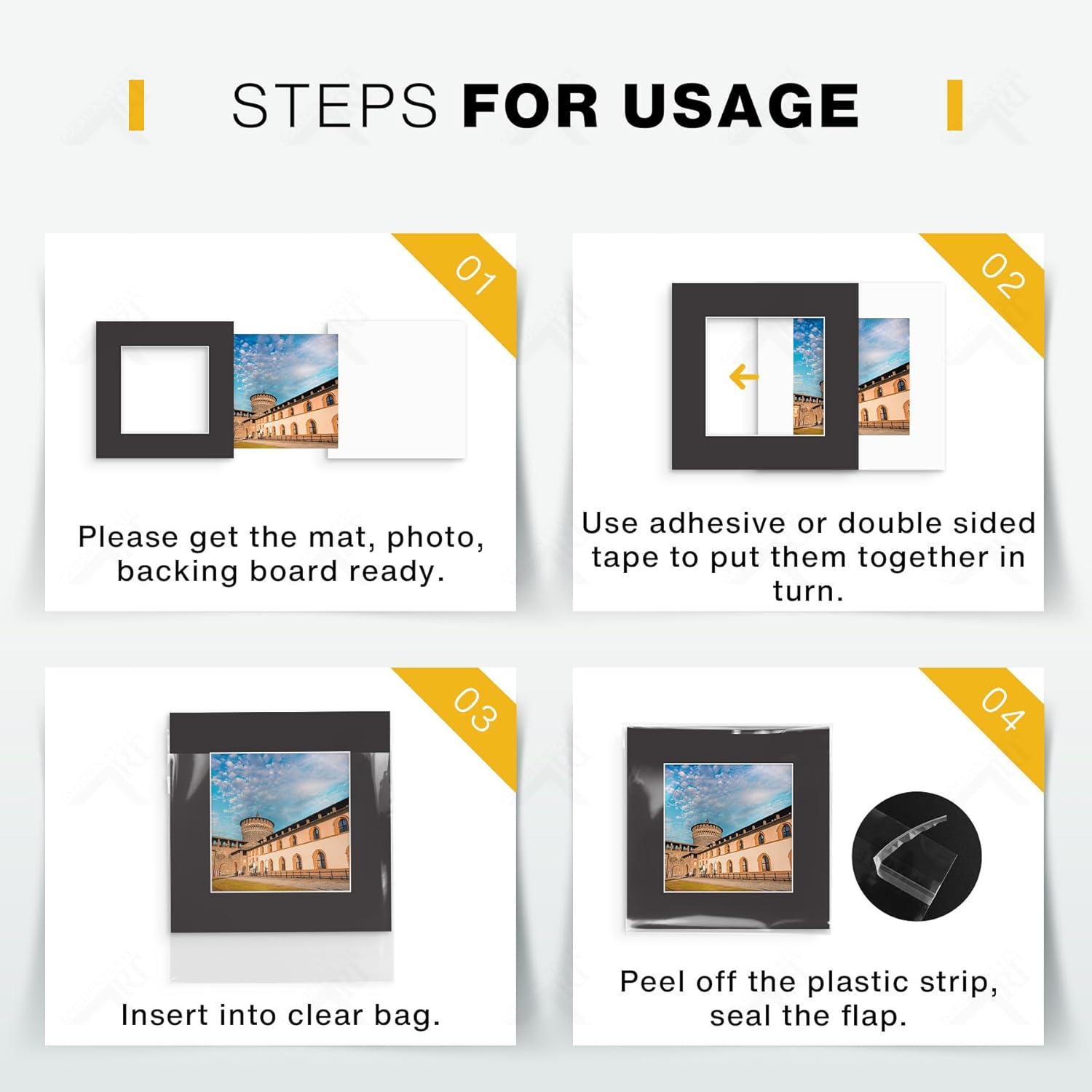 STEPS FOR USAGE

01

Please get the mat, photo, backing board ready.

02

Use adhesive or double sided tape to put them together in turn.

03

Insert into clear bag.

04

Peel off the plastic strip, seal the flap.