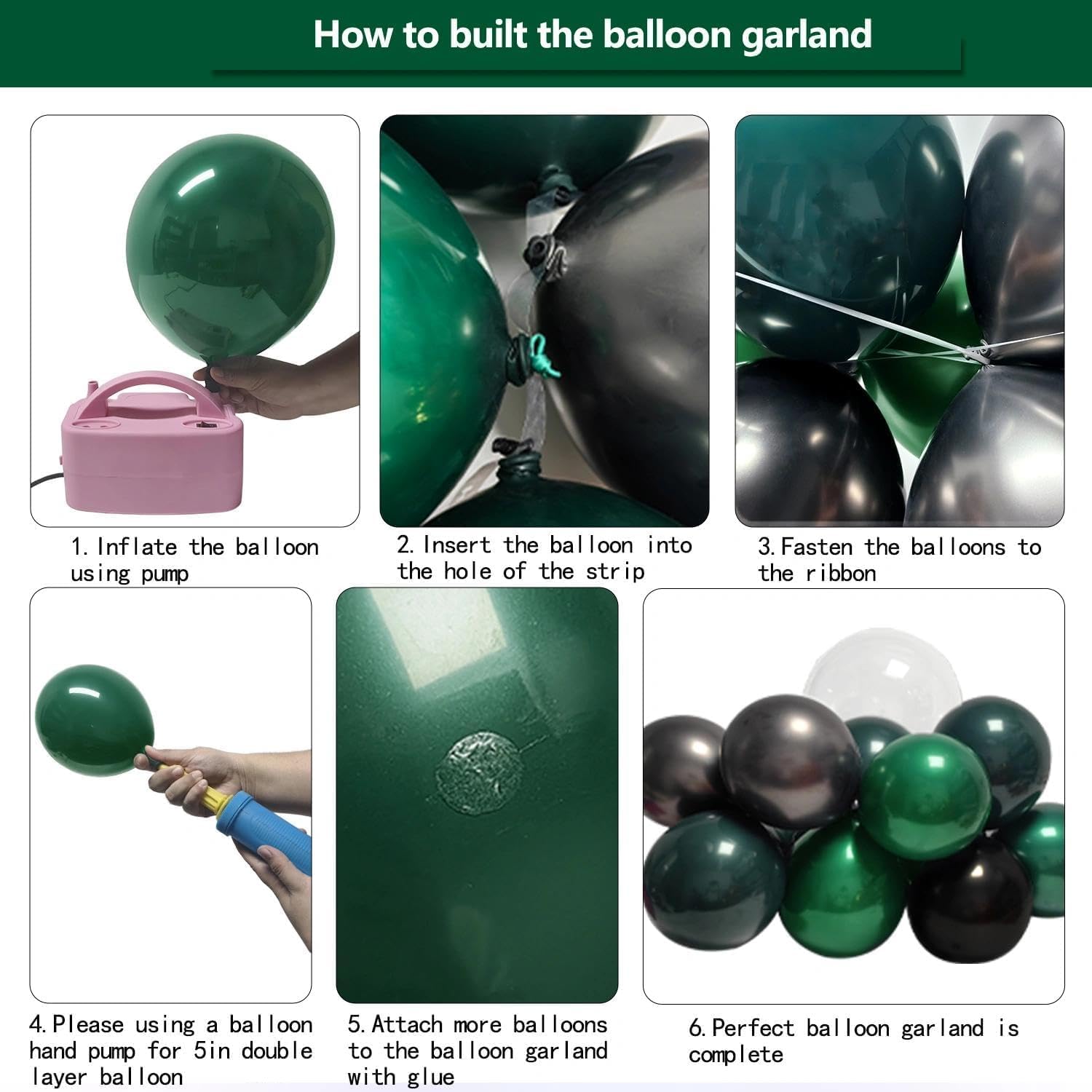 How to built the balloon garland

1. Inflate the balloon using pump

2. Insert the balloon into the hole of the strip

3. Fasten the balloons to the ribbon

4. Please using a balloon hand pump for 5in double layer balloon

5. Attach more balloons to the balloon garland with glue

6. Perfect balloon garland is complete