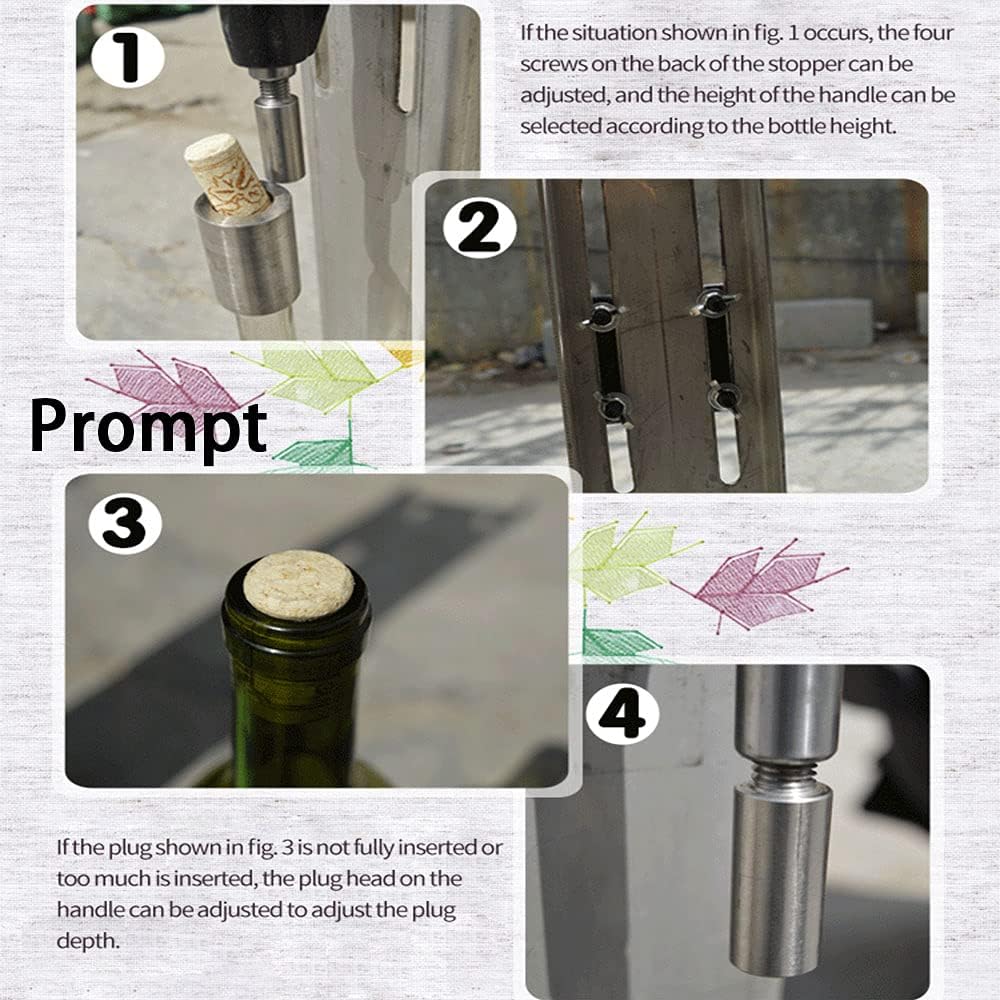 1

If the situation shown in fig. 1 occurs, the four screws on the back of the stopper can be adjusted, and the height of the handle can be selected according to the bottle height.

2

Prompt

3

4

If the plug shown in fig. 3 is not fully inserted or too much is inserted, the plug head on the handle can be adjusted to adjust the plug depth.