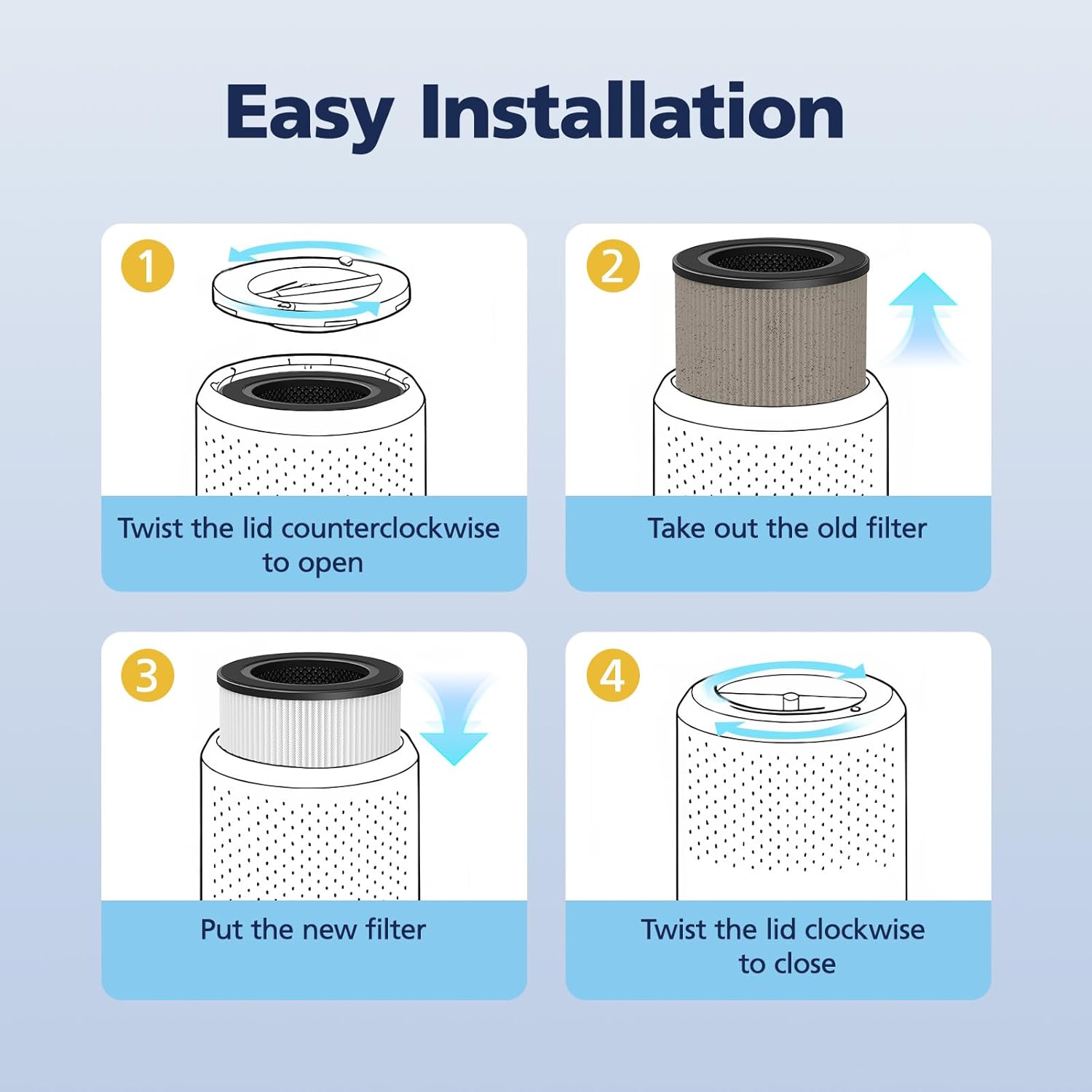 Easy Installation

1

Twist the lid counterclockwise to open

2

Take out the old filter

3

Put the new filter

4

Twist the lid clockwise to close