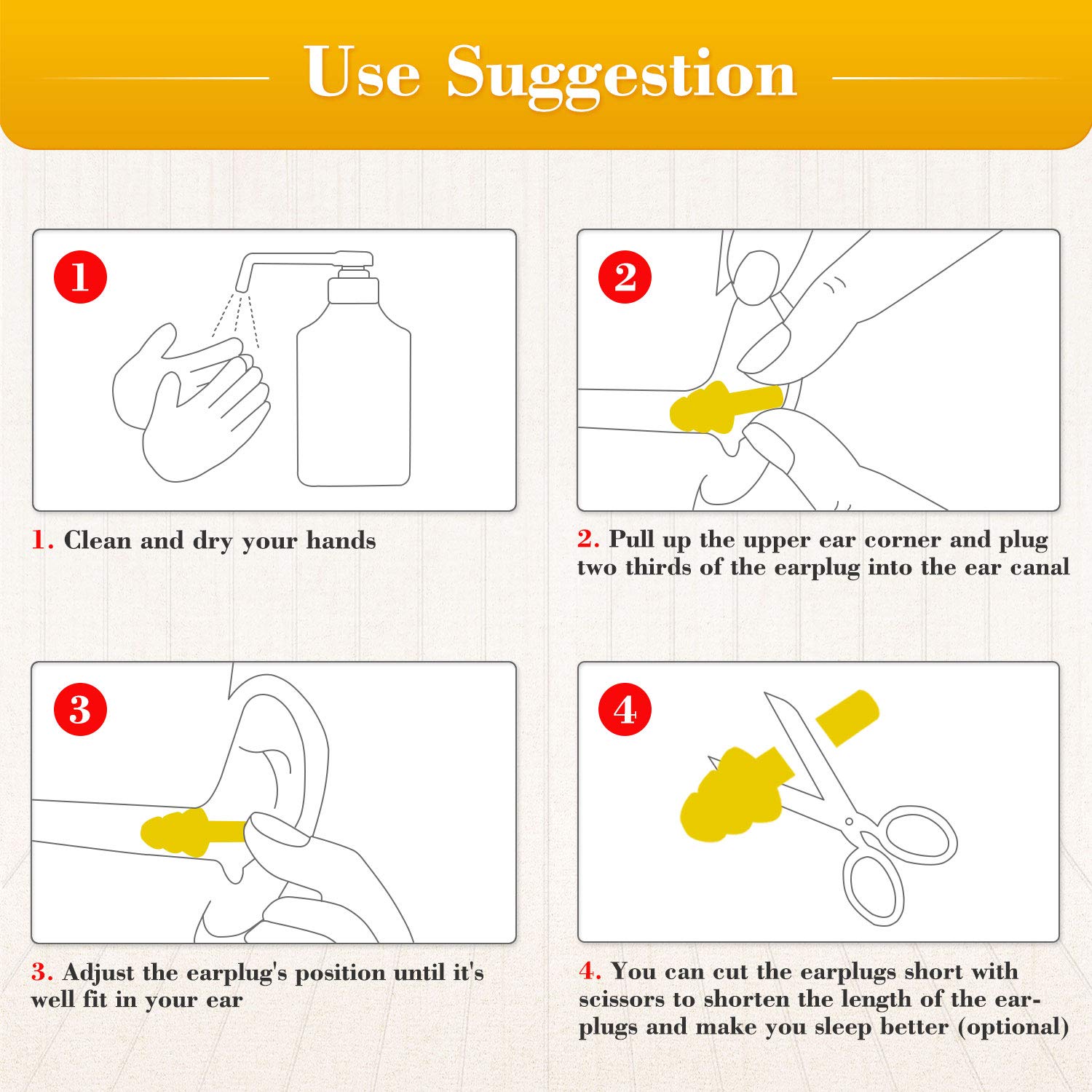 Use Suggestion

1

1. Clean and dry your hands

2

2. Pull up the upper ear corner and plug two thirds of the earplug into the ear canal

3

3. Adjust the earplug's position until it's well fit in your ear

4

4. You can cut the earplugs short with scissors to shorten the length of the earplugs and make you sleep better (optional)