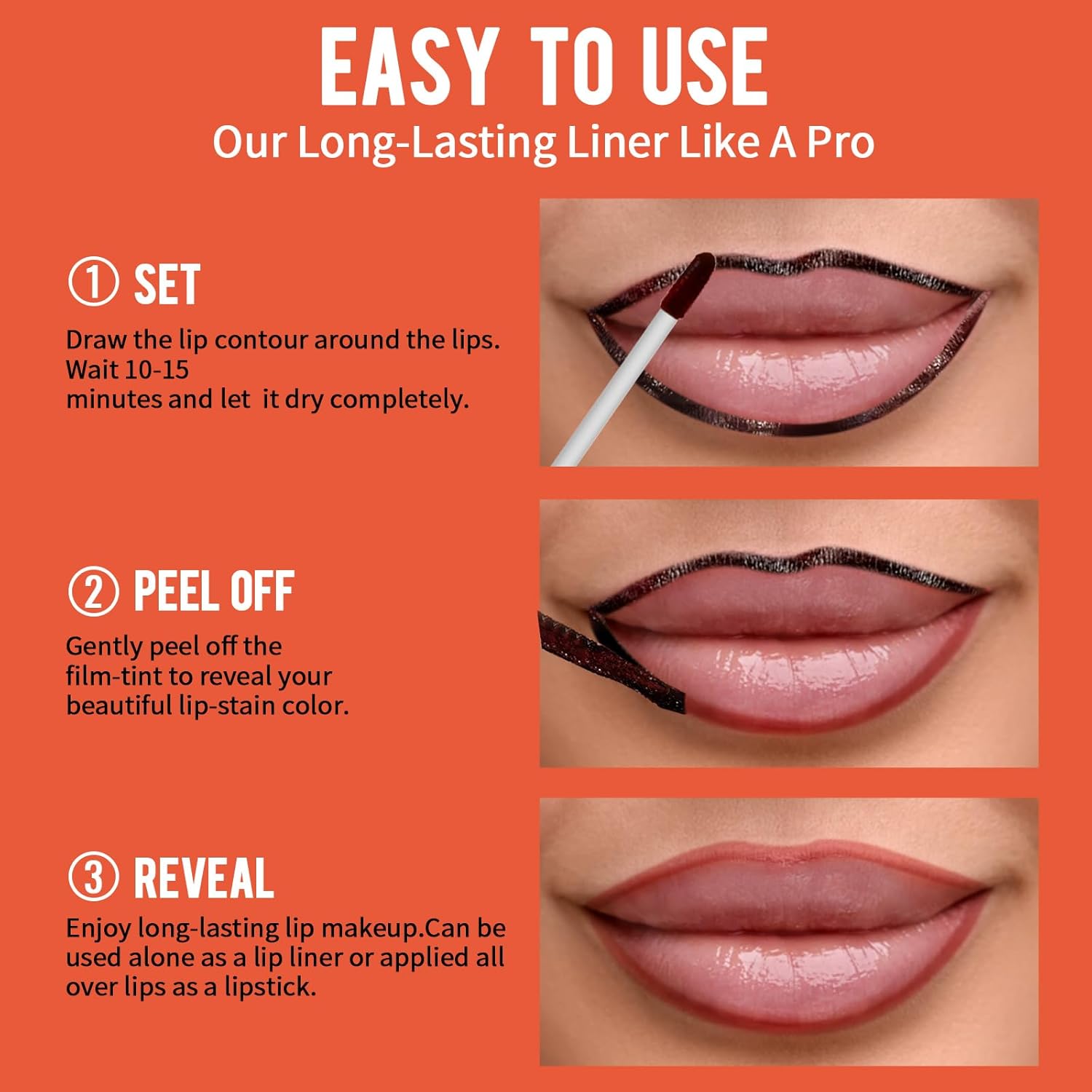 EASY TO USE

Our Long-Lasting Liner Like A Pro

① SET

Draw the lip contour around the lips. Wait 10-15 minutes and let it dry completely.

② PEEL OFF

Gently peel off the film-tint to reveal your beautiful lip-stain color.

③ REVEAL

Enjoy long-lasting lip makeup.Can be used alone as a lip liner or applied all over lips as a lipstick.