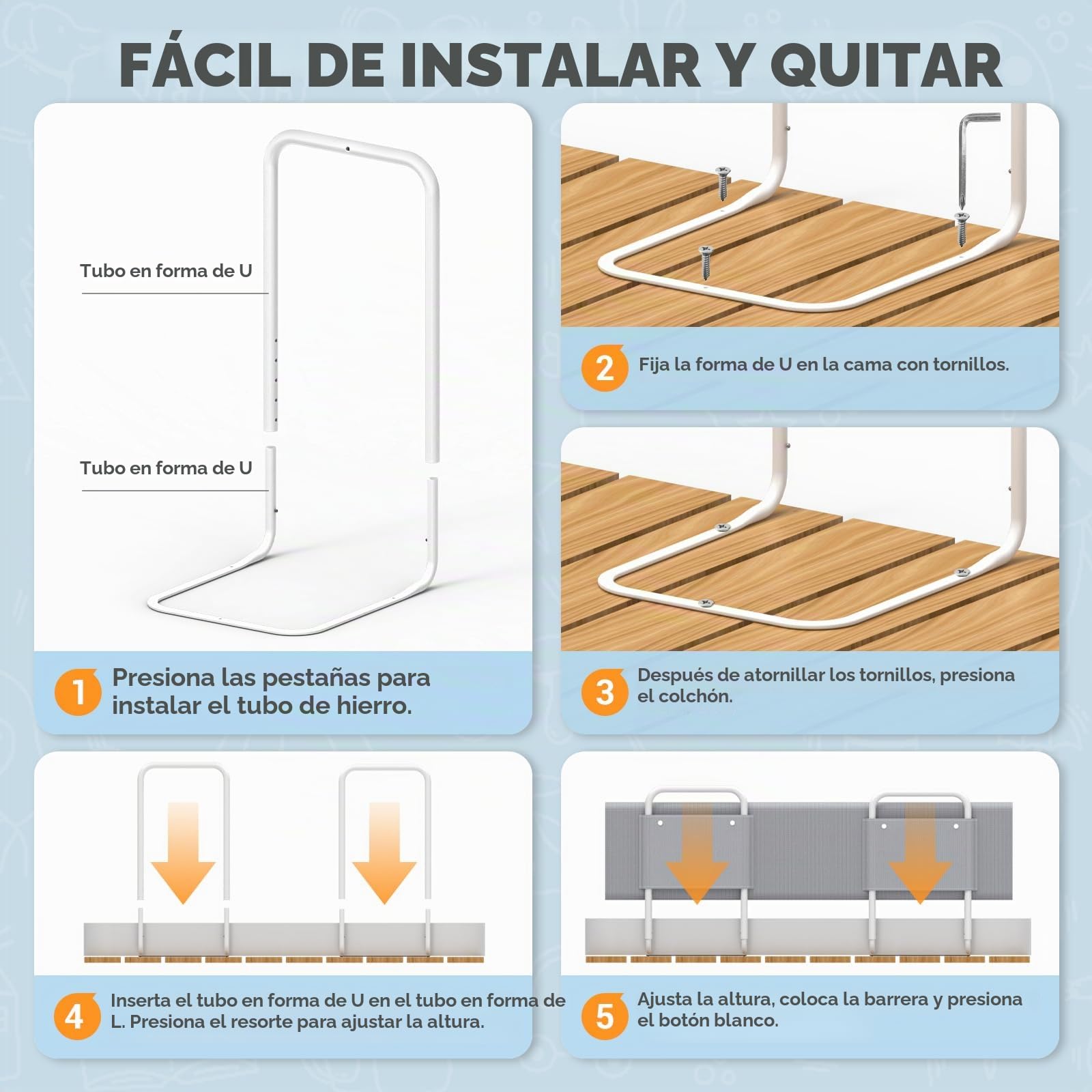 FÁCIL DE INSTALAR Y QUITAR

Tubo en forma de U

Tubo en forma de U

1 Presiona las pestañas para instalar el tubo de hierro.

2 Fija la forma de U en la cama con tornillos.

3 Después de atornillar los tornillos, presiona el colchón.

4 Inserta el tubo en forma de U en el tubo en forma de L. Presiona el resorte para ajustar la altura.

5 Ajusta la altura, coloca la barrera y presiona el botón blanco.