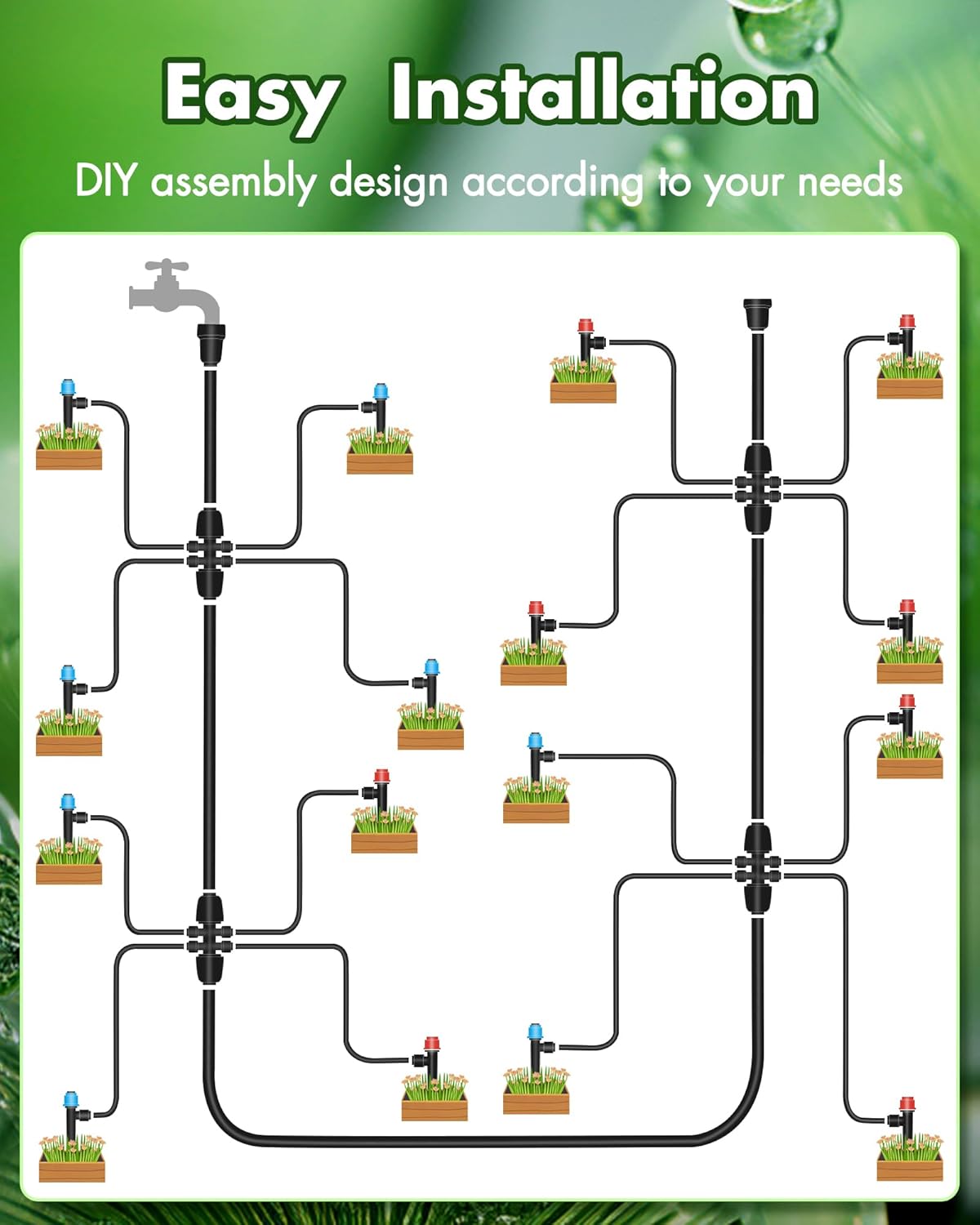 Easy Installation

DIY assembly design according to your needs