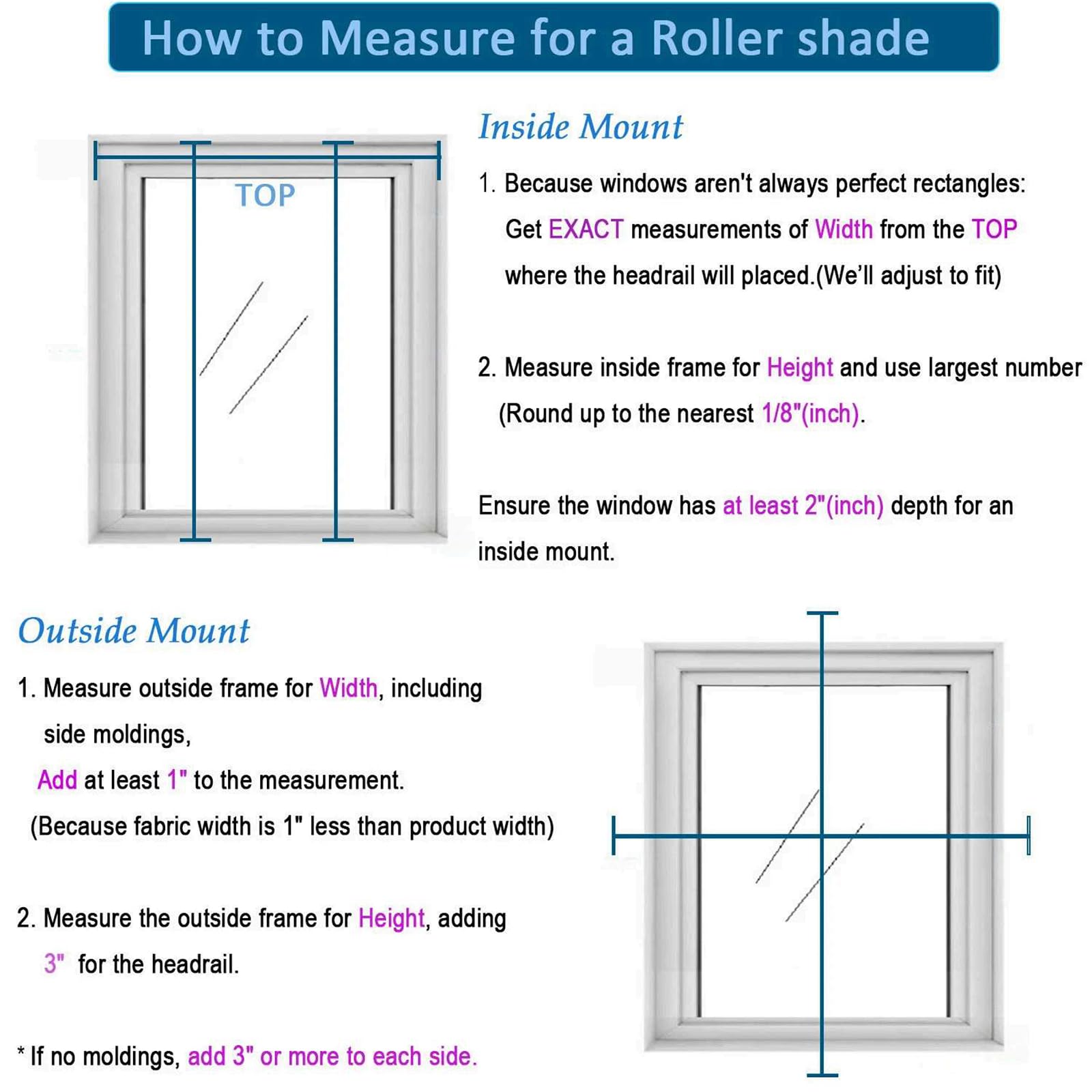 How to Measure for a Roller shade

TOP

Inside Mount

1. Because windows aren't always perfect rectangles: Get EXACT measurements of Width from the TOP where the headrail will placed.(We'll adjust to fit)

2. Measure inside frame for Height and use largest number (Round up to the nearest 1/8"(inch).

Ensure the window has at least 2"(inch) depth for an inside mount.

Outside Mount

1. Measure outside frame for Width, including side moldings,
Add at least 1" to the measurement.
(Because fabric width is 1" less than product width)

2. Measure the outside frame for Height, adding 3" for the headrail.

* If no moldings, add 3" or more to each side.