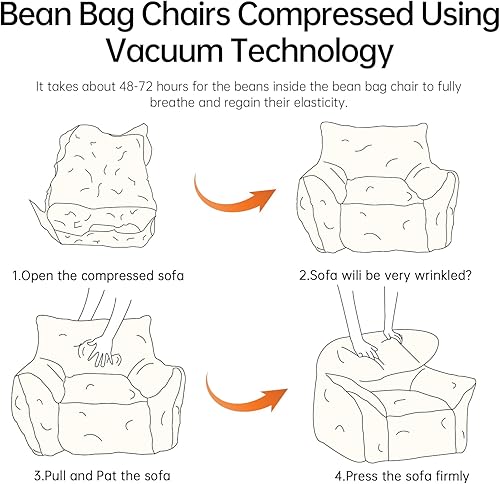 Bean Bag Chairs Compressed Using Vacuum Technology

It takes about 48-72 hours for the beans inside the bean bag chair to fully breathe and regain their elasticity.

1.Open the compressed sofa

2.Sofa wili be very wrinkled?

3.Pull and Pat the sofa

4.Press the sofa firmly