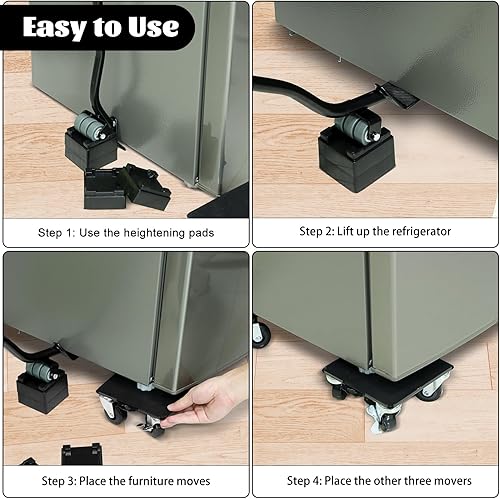 Easy to Use

Step 1: Use the heightening pads

Step 2: Lift up the refrigerator

Step 3: Place the furniture moves

Step 4: Place the other three movers