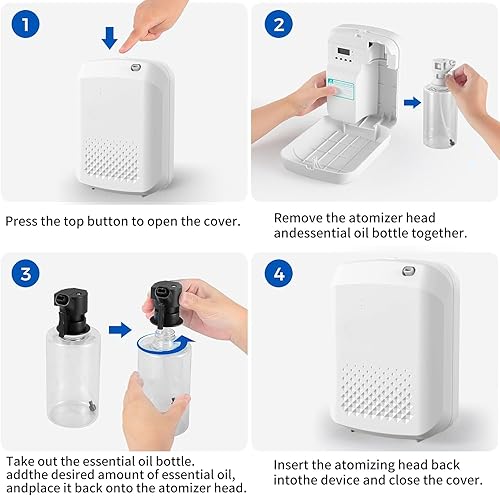 1

Press the top button to open the cover.

2

Remove the atomizer head andessential oil bottle together.

3

Take out the essential oil bottle. addthe desired amount of essential oil, andplace it back onto the atomizer head.

4

Insert the atomizing head back intothe device and close the cover.