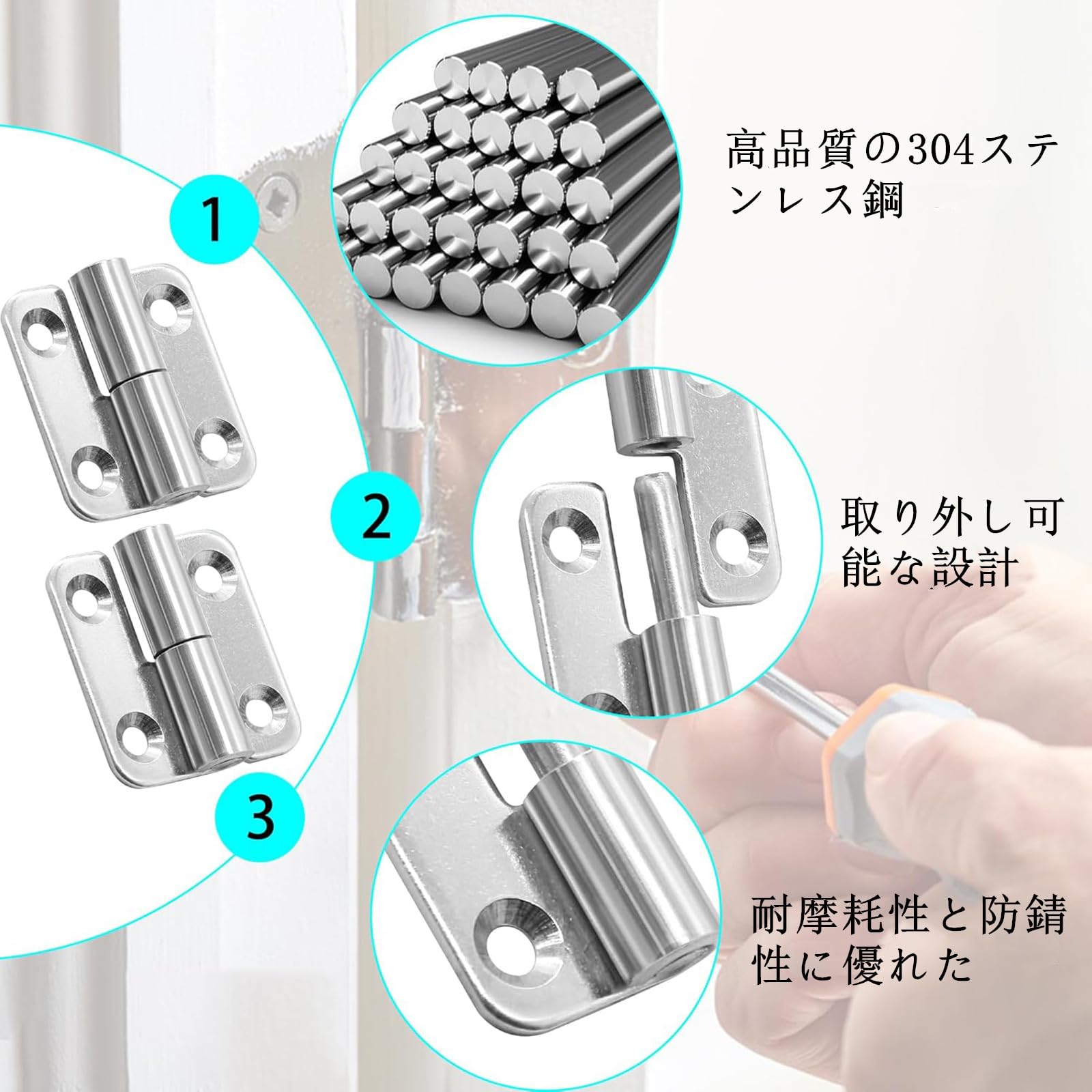 1

高品質の304ステンレス鋼

2

取り外し可能な設計

3

耐摩耗性と防錆性に優れた