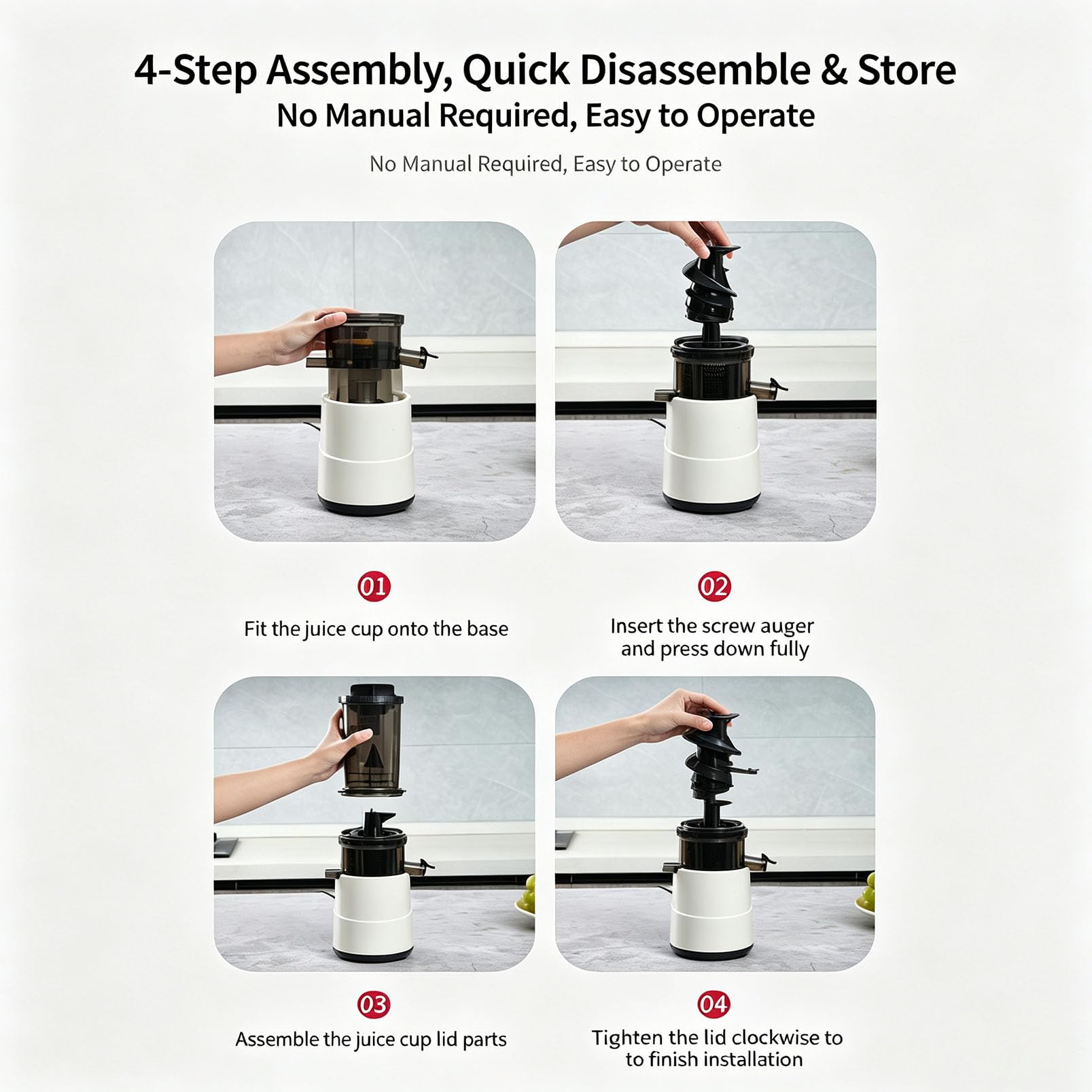 4-Step Assembly, Quick Disassemble & Store
No Manual Required, Easy to Operate

No Manual Required, Easy to Operate

01
Fit the juice cup onto the base

02
Insert the screw auger and press down fully

03
Assemble the juice cup lid parts

04
Tighten the lid clockwise to to finish installation