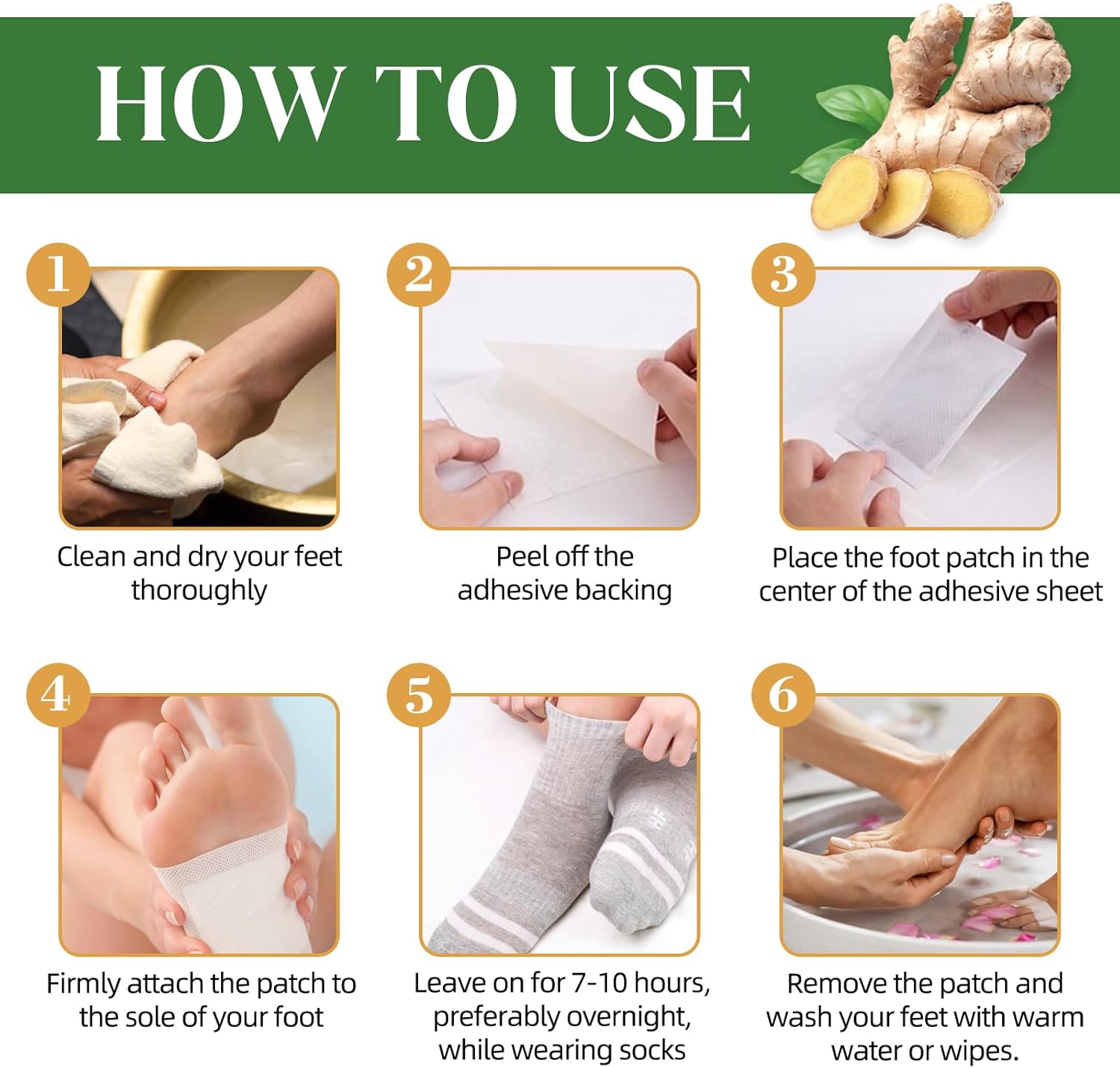 HOW TO USE

1

Clean and dry your feet thoroughly

2

Peel off the adhesive backing

3

Place the foot patch in the center of the adhesive sheet

4

Firmly attach the patch to the sole of your foot

5

Leave on for 7-10 hours, preferably overnight, while wearing socks

6

Remove the patch and wash your feet with warm water or wipes.