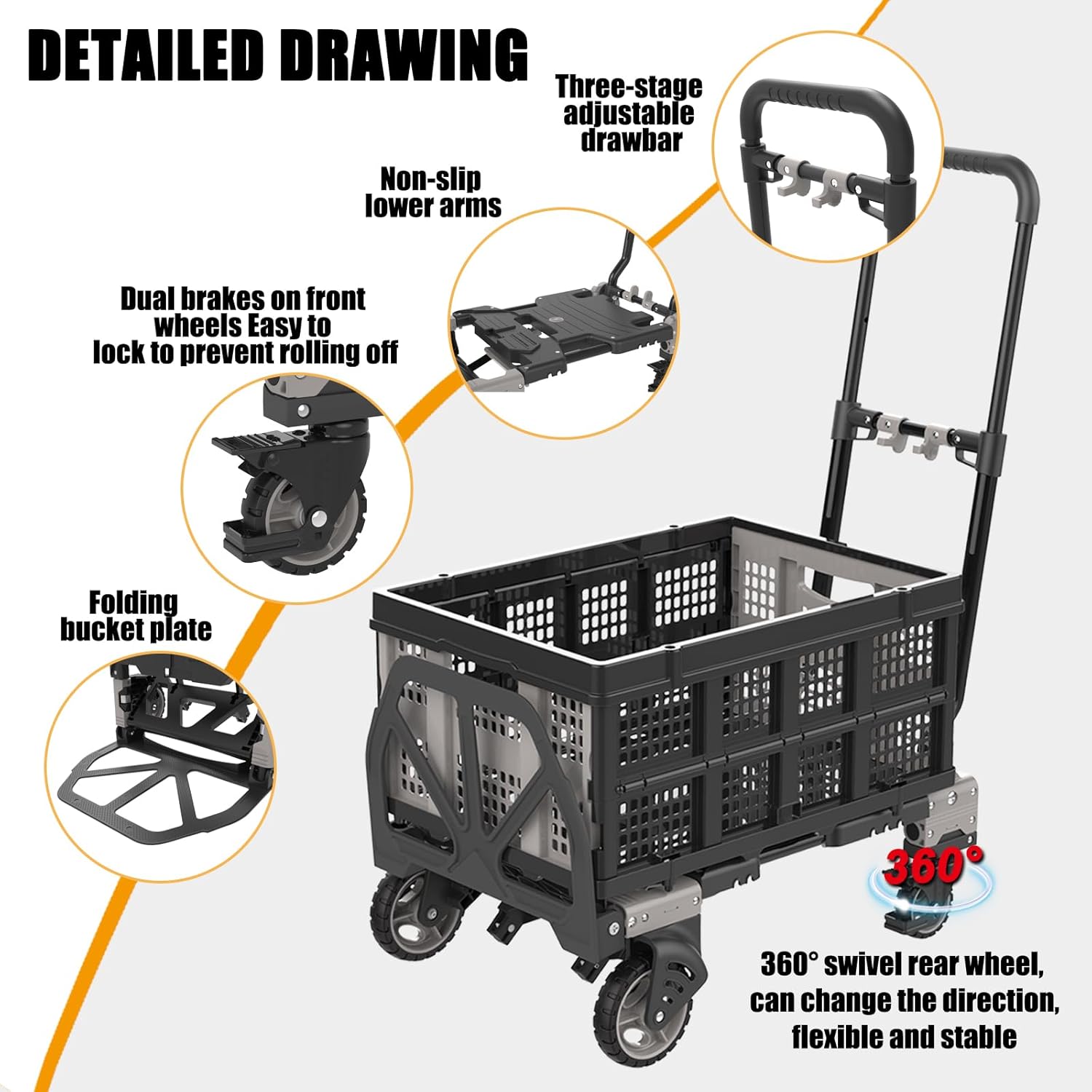 DETAILED DRAWING

Three-stage adjustable drawbar

Non-slip lower arms

Dual brakes on front wheels Easy to lock to prevent rolling off

Folding bucket plate

360°

360° swivel rear wheel, can change the direction, flexible and stable