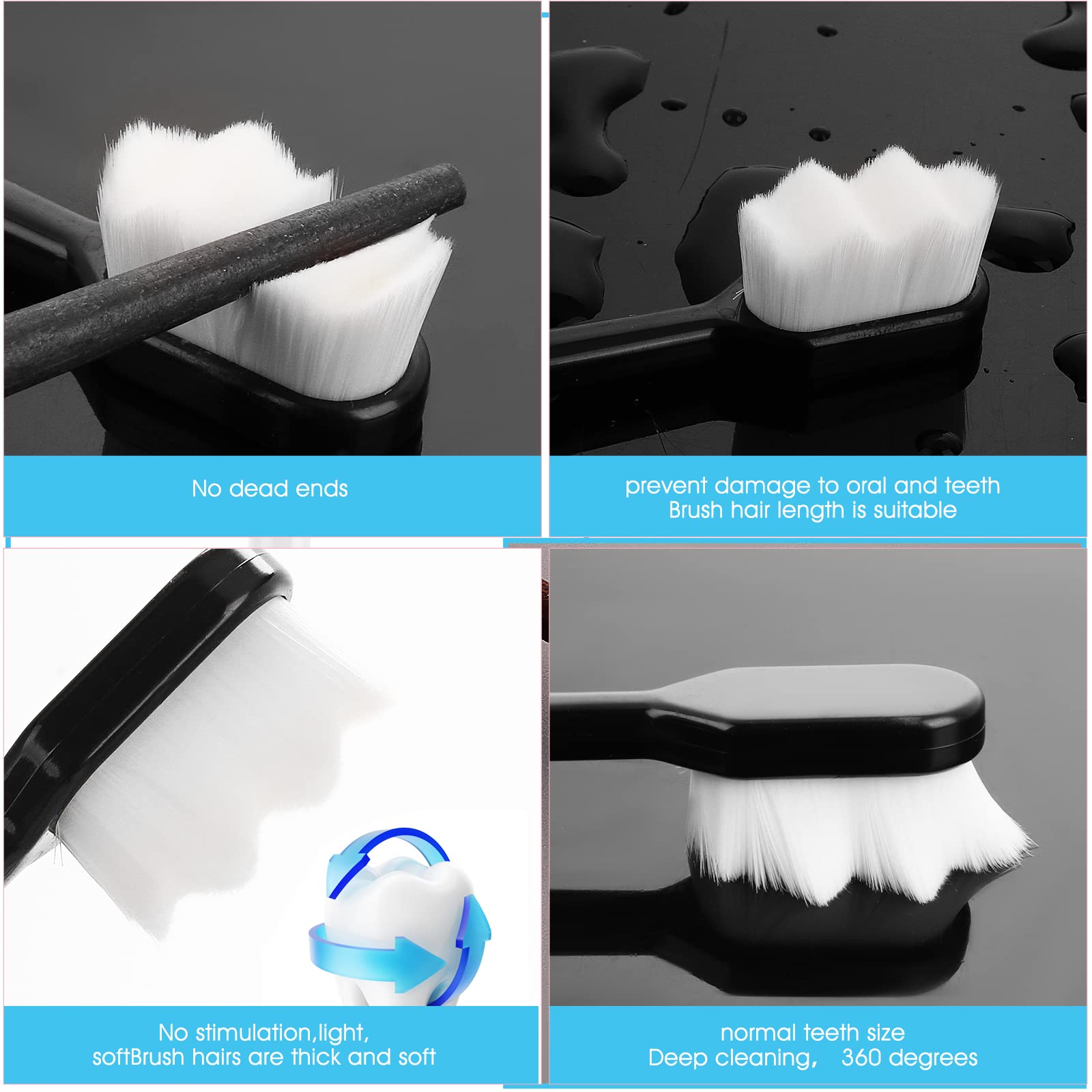 No dead ends

prevent damage to oral and teeth
Brush hair length is suitable

No stimulation,light,
softBrush hairs are thick and soft

normal teeth size
Deep cleaning， 360 degrees