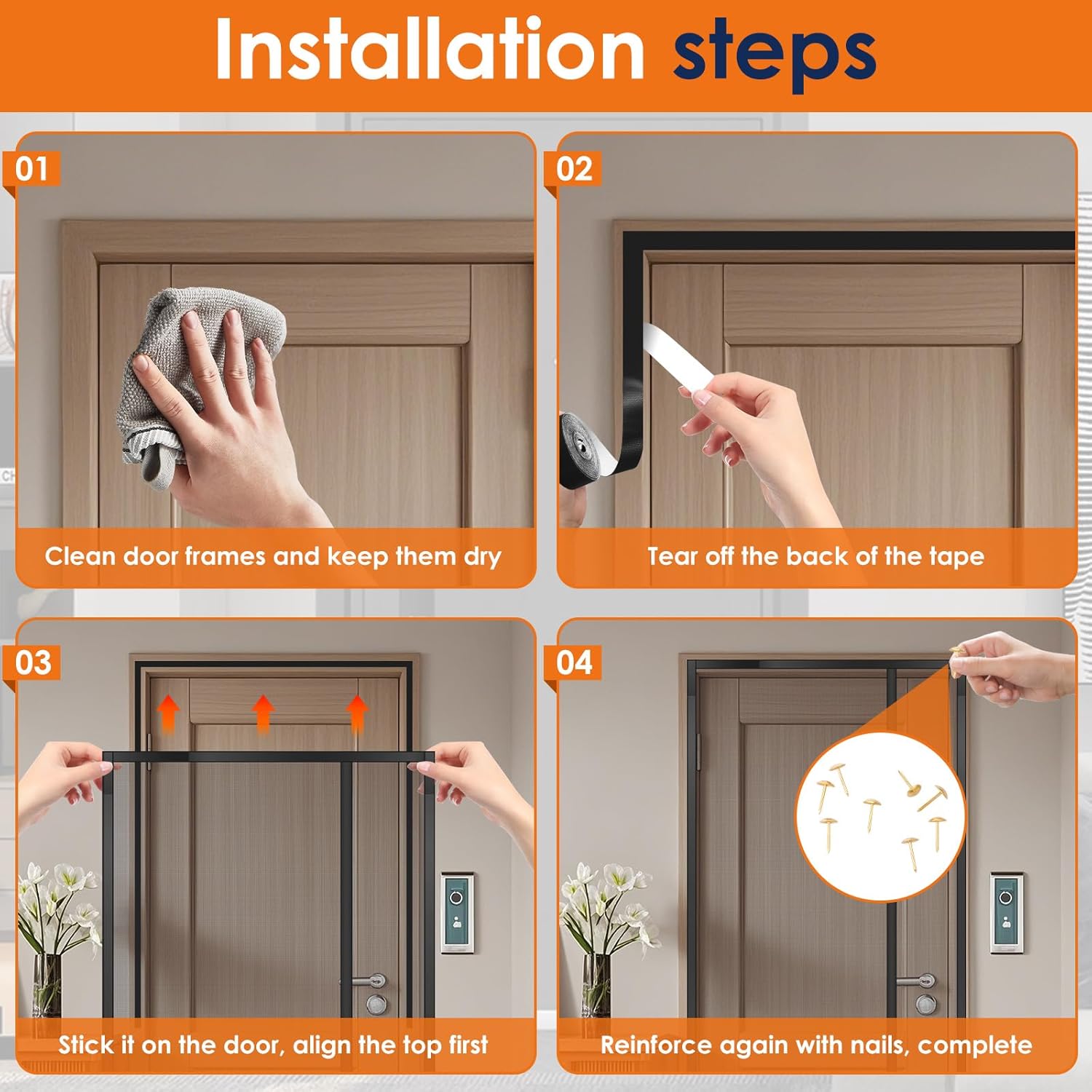 Installation steps

01
Clean door frames and keep them dry

02
Tear off the back of the tape

03
Stick it on the door, align the top first

04
Reinforce again with nails, complete