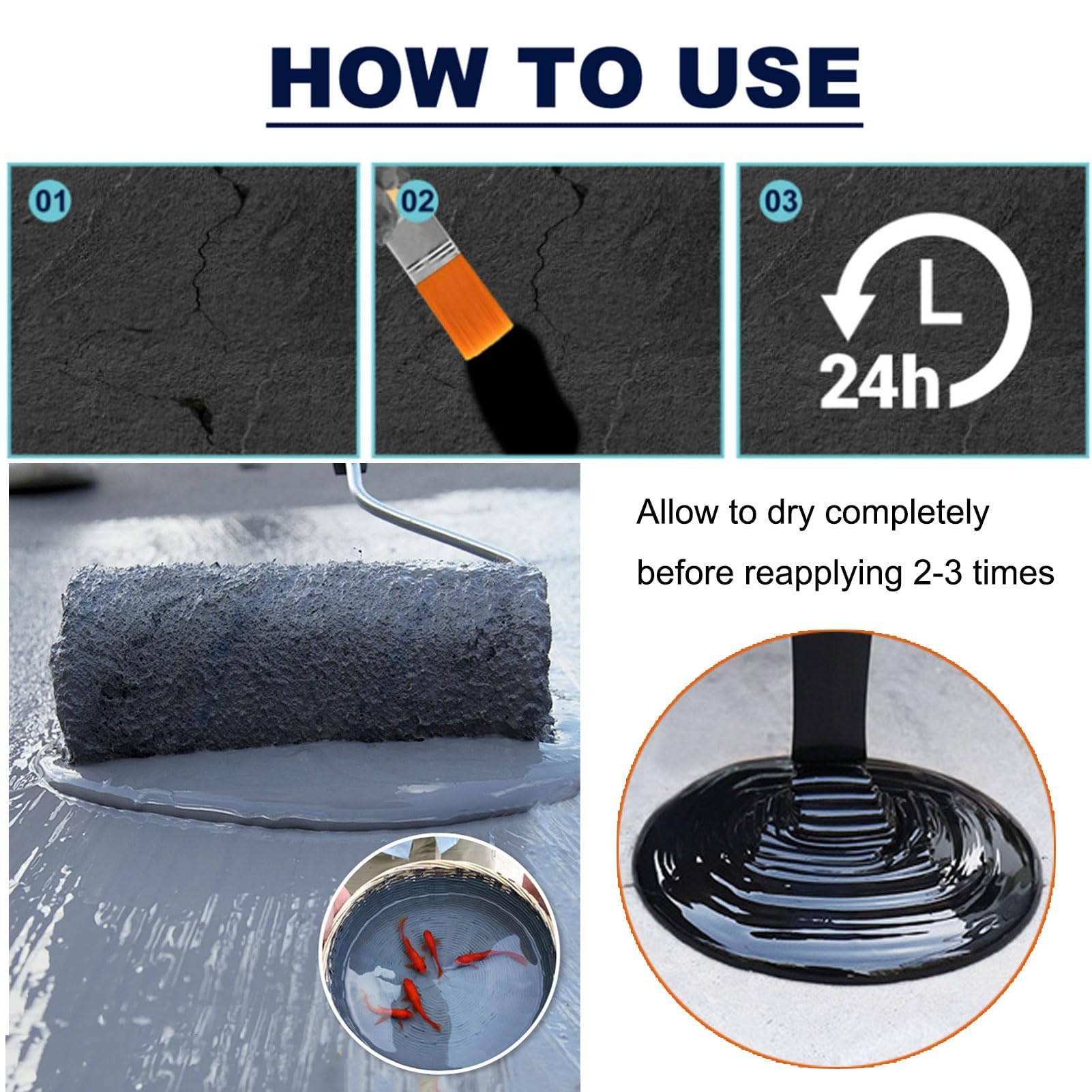 HOW TO USE

01

02

03

24h

Allow to dry completely before reapplying 2-3 times