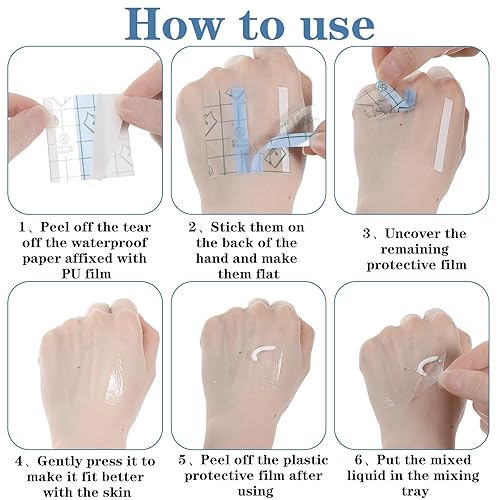 How to use

1、Peel off the tear off the waterproof paper affixed with PU film

2、Stick them on the back of the hand and make them flat

3、Uncover the remaining protective film

4、Gently press it to make it fit better with the skin

5、Peel off the plastic protective film after using

6、Put the mixed liquid in the mixing tray