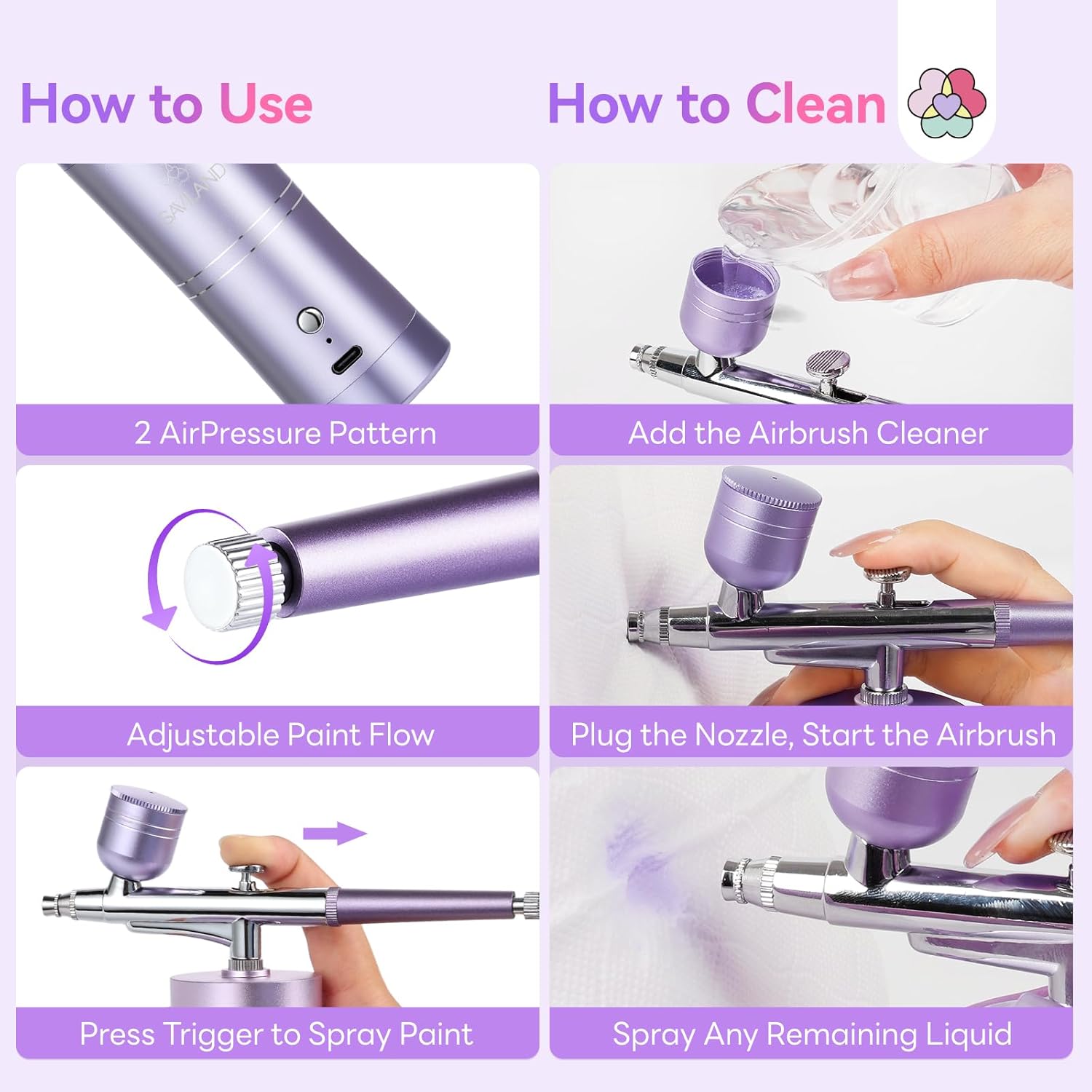 How to Use

SAVILAND

2 AirPressure Pattern

Adjustable Paint Flow

Press Trigger to Spray Paint

How to Clean

Add the Airbrush Cleaner

Plug the Nozzle, Start the Airbrush

Spray Any Remaining Liquid