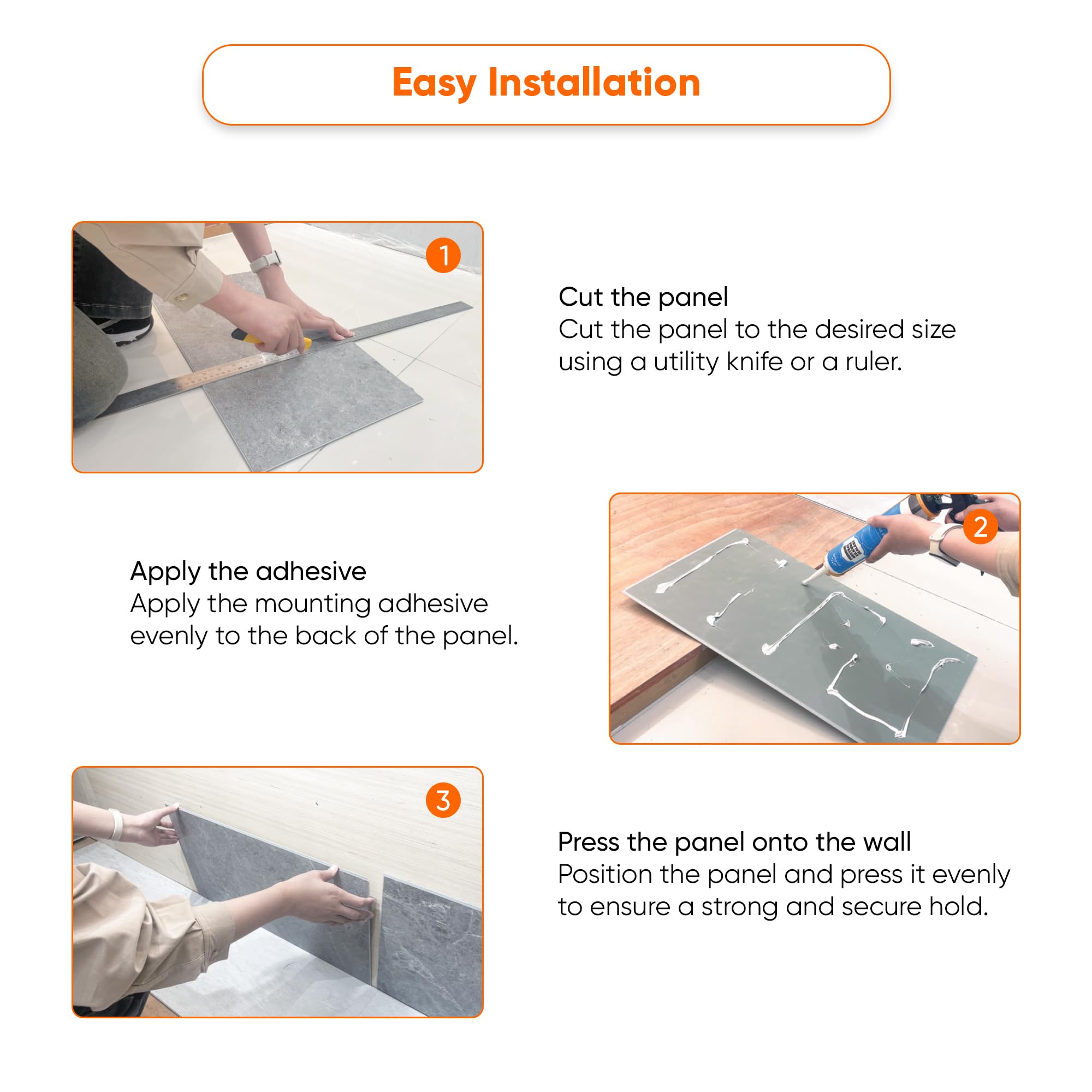 Easy Installation

1

Cut the panel
Cut the panel to the desired size using a utility knife or a ruler.

Apply the adhesive
Apply the mounting adhesive evenly to the back of the panel.

2

3

Press the panel onto the wall
Position the panel and press it evenly to ensure a strong and secure hold.