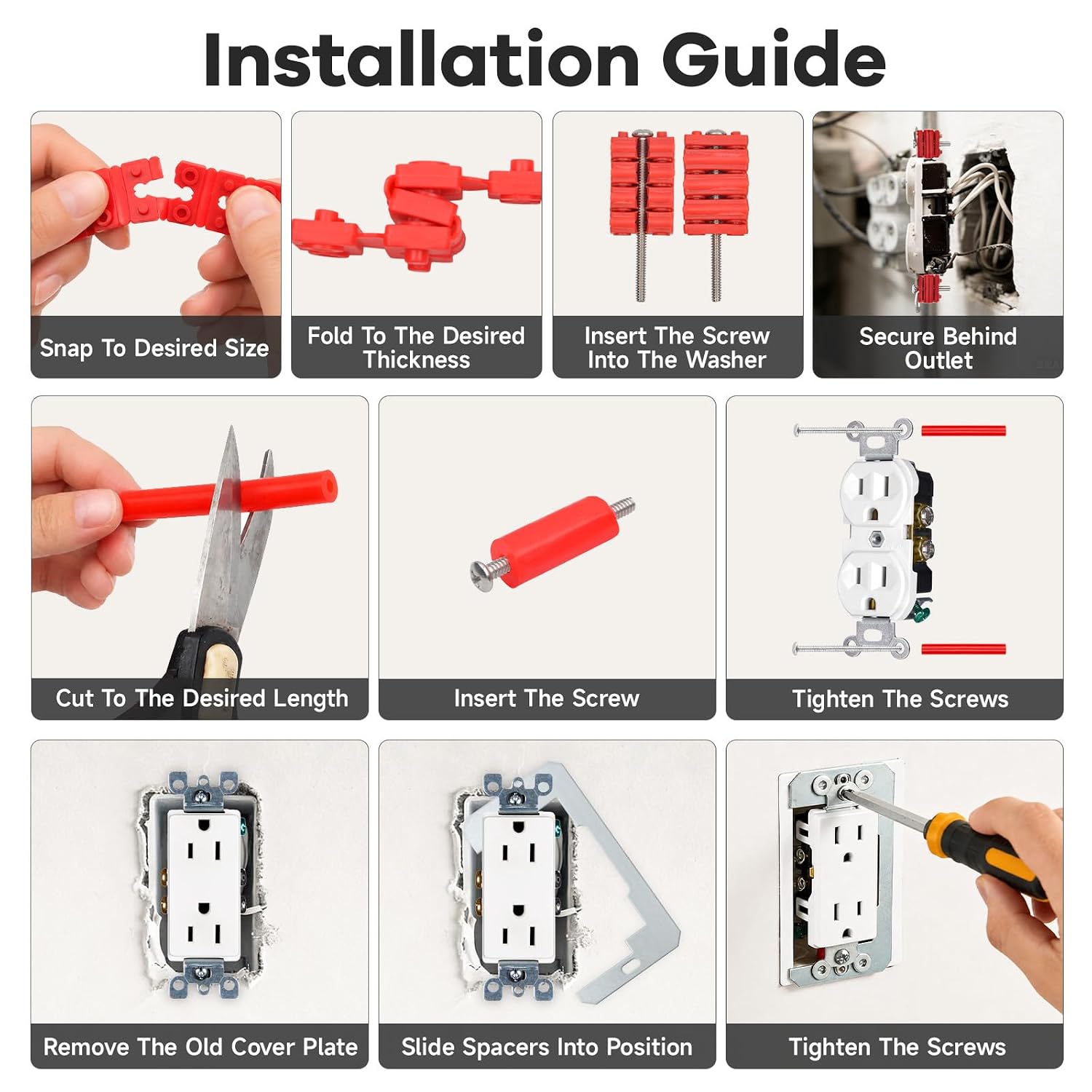 Installation Guide

Snap To Desired Size

Fold To The Desired Thickness

Insert The Screw Into The Washer

Secure Behind Outlet

Cut To The Desired Length

Insert The Screw

Tighten The Screws

Remove The Old Cover Plate

Slide Spacers Into Position

Tighten The Screws