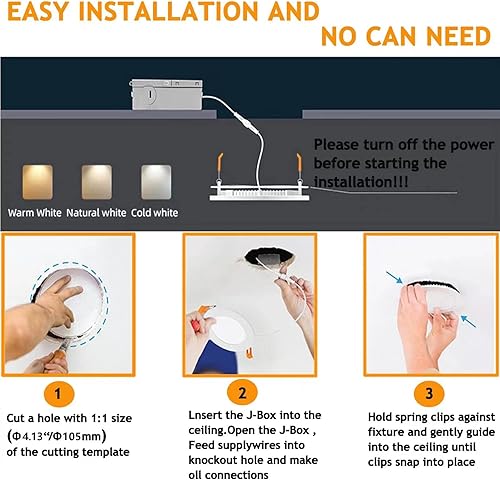 EASY INSTALLATION AND
NO CAN NEED

Please turn off the power before starting the installation!!!

Warm White Natural white Cold white

1

Cut a hole with 1:1 size (Φ4.13"/Φ105mm) of the cutting template

2

Lnsert the J-Box into the ceiling.Open the J-Box , Feed supplywires into knockout hole and make oll connections

3

Hold spring clips against fixture and gently guide into the ceiling until clips snap into place