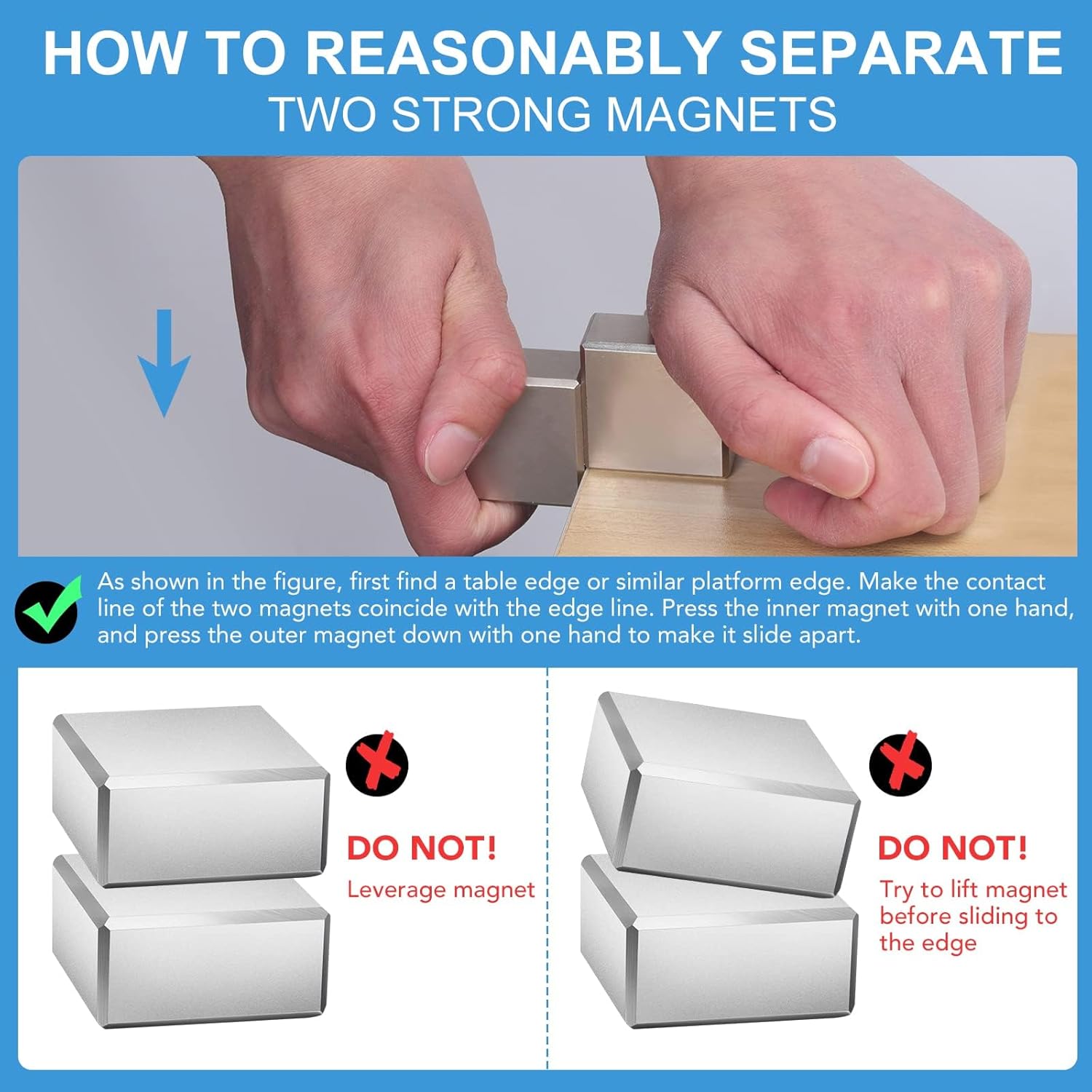 HOW TO REASONABLY SEPARATE
TWO STRONG MAGNETS

As shown in the figure, first find a table edge or similar platform edge. Make the contact line of the two magnets coincide with the edge line. Press the inner magnet with one hand, and press the outer magnet down with one hand to make it slide apart.

DO NOT!
Leverage magnet

DO NOT!
Try to lift magnet before sliding to the edge