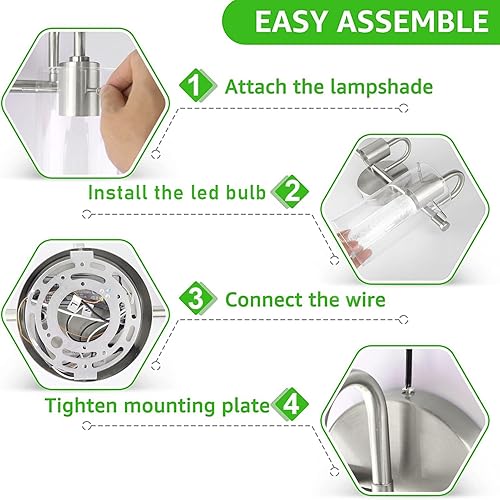 EASY ASSEMBLE

1 Attach the lampshade

Install the led bulb 2

3 Connect the wire

Tighten mounting plate 4