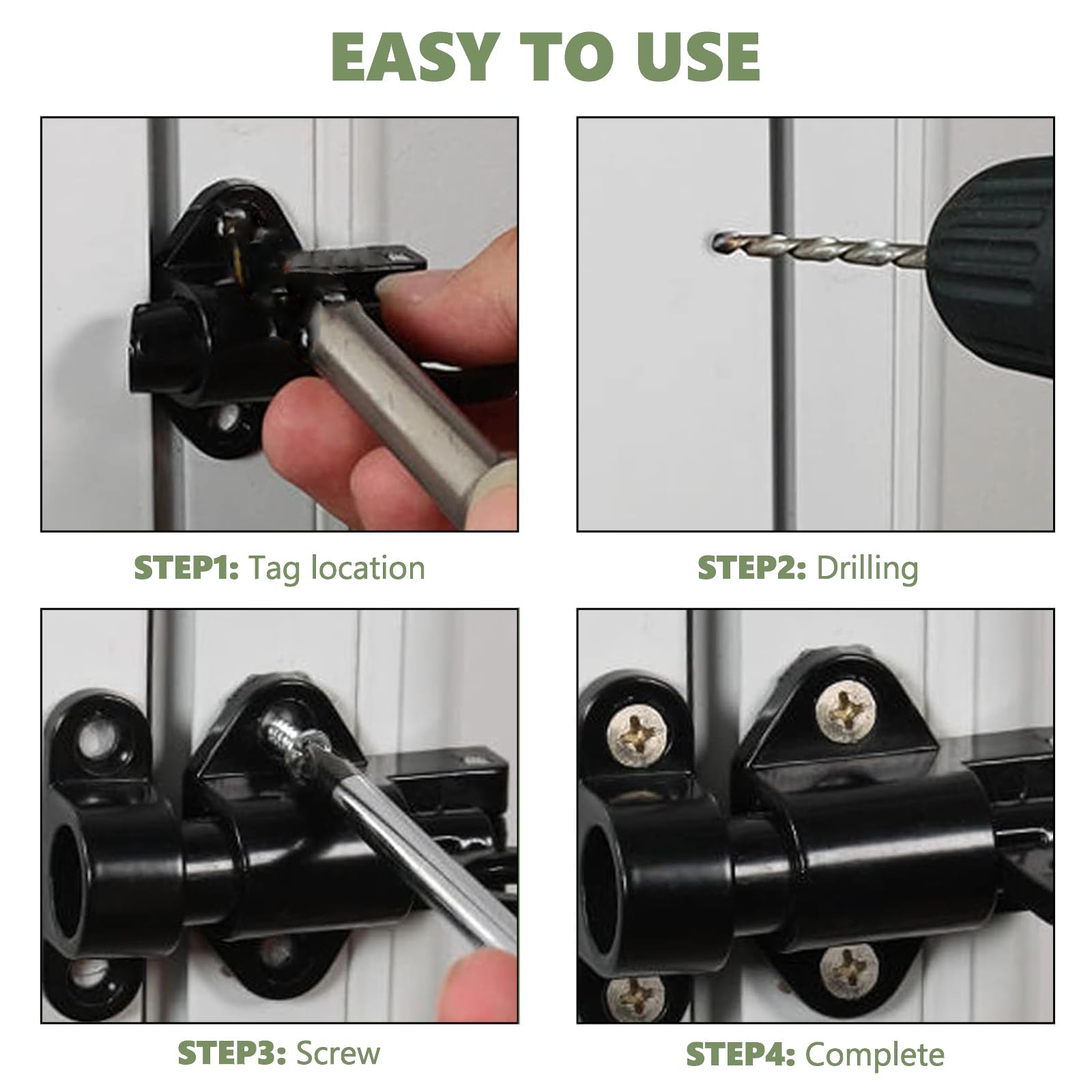 EASY TO USE

STEP1: Tag location

STEP2: Drilling

STEP3: Screw

STEP4: Complete