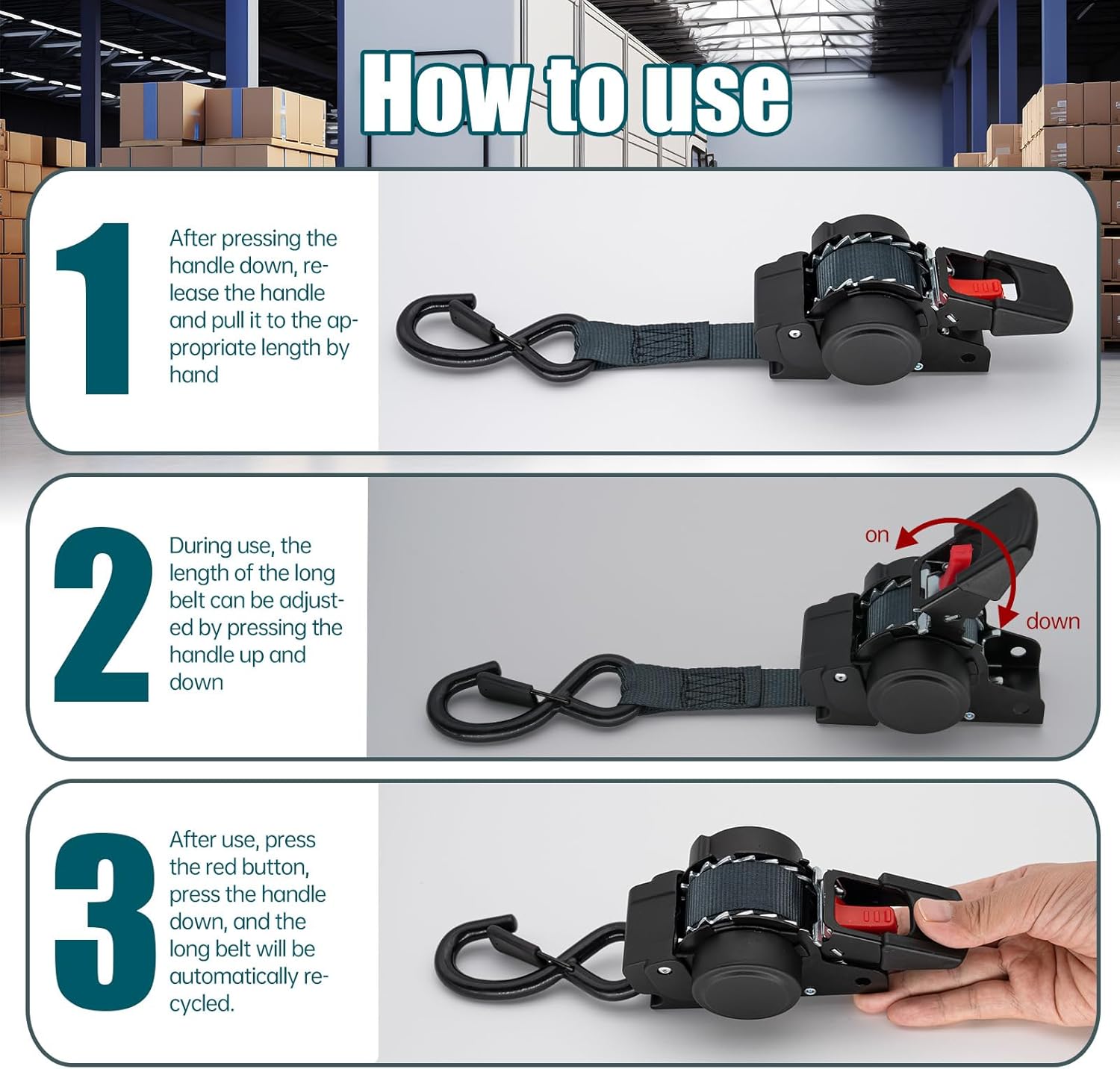 How to use

1

After pressing the handle down, release the handle and pull it to the appropriate length by hand

2

During use, the length of the long belt can be adjusted by pressing the handle up and down

on

down

3

After use, press the red button, press the handle down, and the long belt will be automatically recycled.