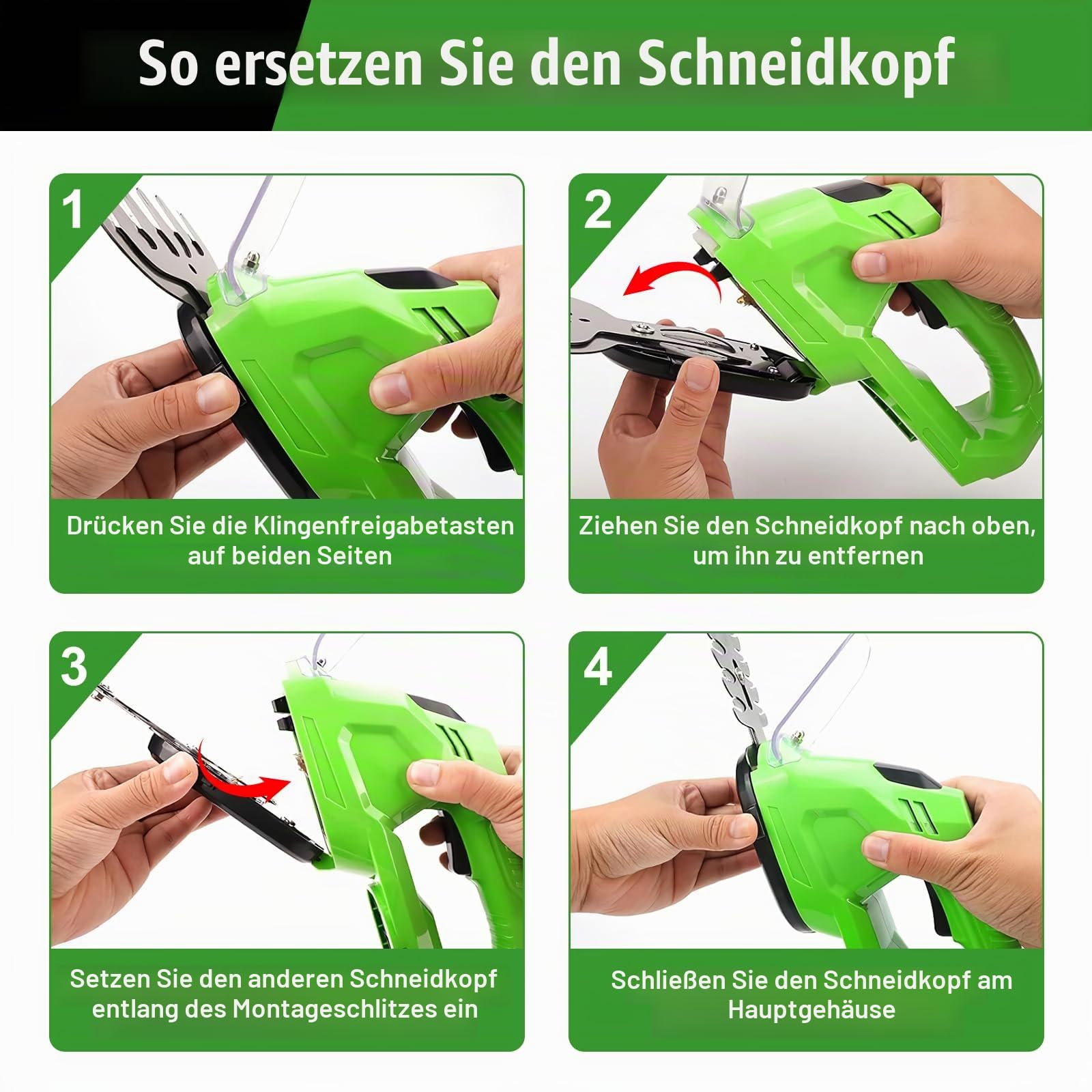 So ersetzen Sie den Schneidkopf

1

Drücken Sie die Klingenfreigabetasten auf beiden Seiten

2

Ziehen Sie den Schneidkopf nach oben, um ihn zu entfernen

3

Setzen Sie den anderen Schneidkopf entlang des Montageschlitzes ein

4

Schließen Sie den Schneidkopf am Hauptgehäuse