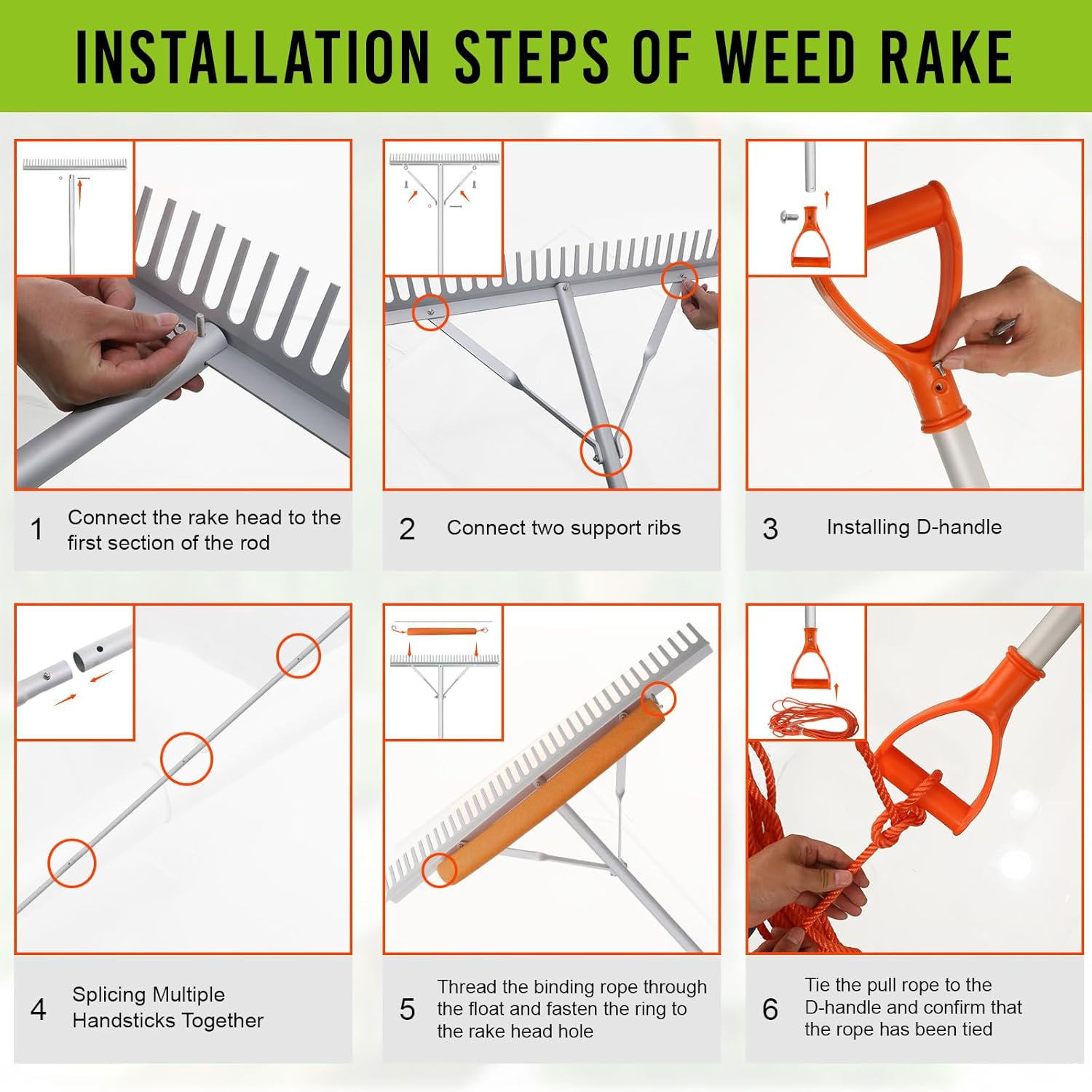 INSTALLATION STEPS OF WEED RAKE

1 Connect the rake head to the first section of the rod

2 Connect two support ribs

3 Installing D-handle

4 Splicing Multiple Handsticks Together

5 Thread the binding rope through the float and fasten the ring to the rake head hole

6 Tie the pull rope to the D-handle and confirm that the rope has been tied