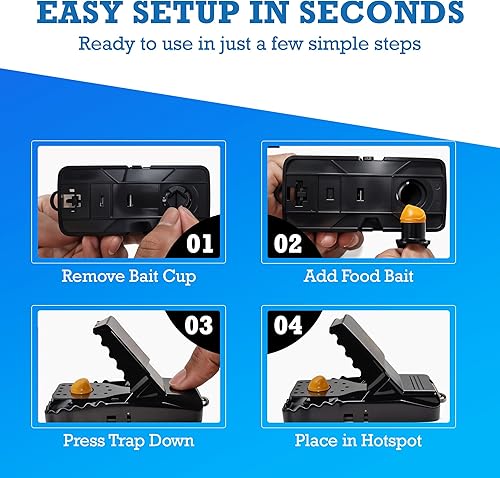 EASY SETUP IN SECONDS
Ready to use in just a few simple steps

01
Remove Bait Cup

02
Add Food Bait

03
Press Trap Down

04
Place in Hotspot