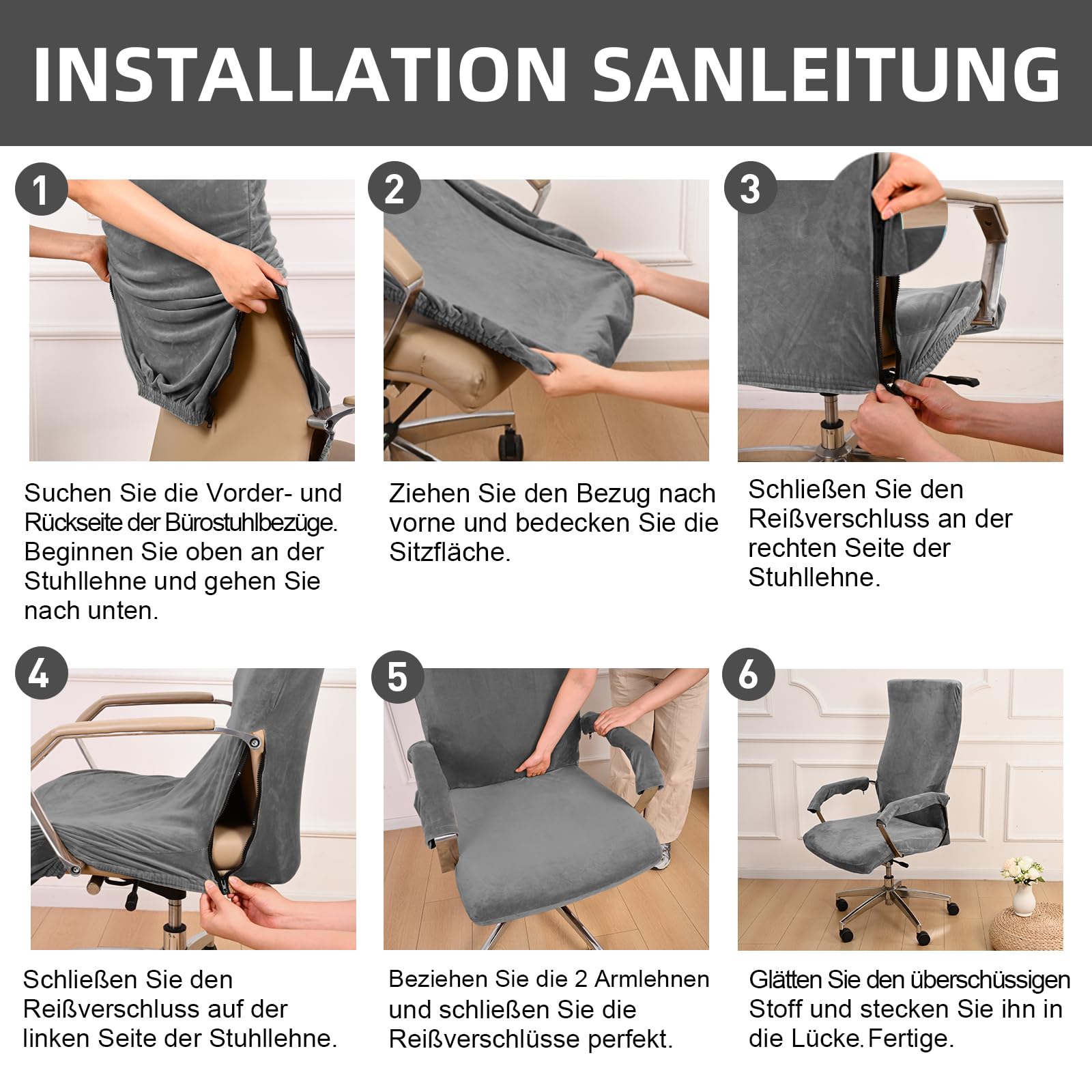 INSTALLATION SANLEITUNG

1

Suchen Sie die Vorder- und Rückseite der Bürostuhlbezüge. Beginnen Sie oben an der Stuhllehne und gehen Sie nach unten.

2

Ziehen Sie den Bezug nach vorne und bedecken Sie die Sitzfläche.

3

Schließen Sie den Reißverschluss an der rechten Seite der Stuhllehne.

4

Schließen Sie den Reißverschluss auf der linken Seite der Stuhllehne.

5

Beziehen Sie die 2 Armlehnen und schließen Sie die Reißverschlüsse perfekt.

6

Glätten Sie den überschüssigen Stoff und stecken Sie ihn in die Lücke. Fertige.