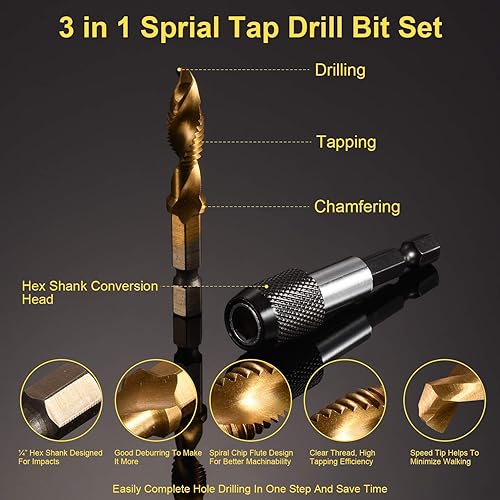 3 in 1 Sprial Tap Drill Bit Set

Drilling

Tapping

Chamfering

Hex Shank Conversion Head

¼" Hex Shank Designed For Impacts

Good Deburring To Make It More

Spiral Chip Flute Design For Better Machinability

Clear Thread, High Tapping Efficiency

Speed Tip Helps To Minimize Walking

Easily Complete Hole Drilling In One Step And Save Time