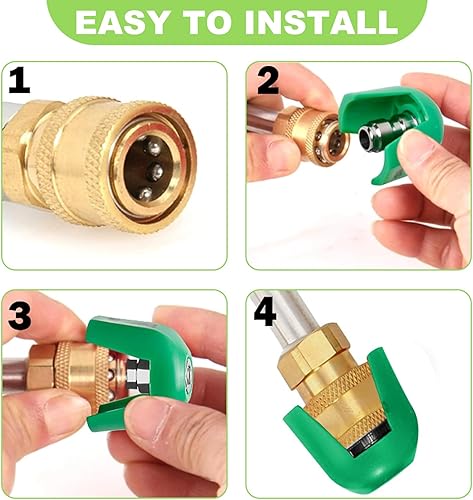 EASY TO INSTALL

1

2

3

4