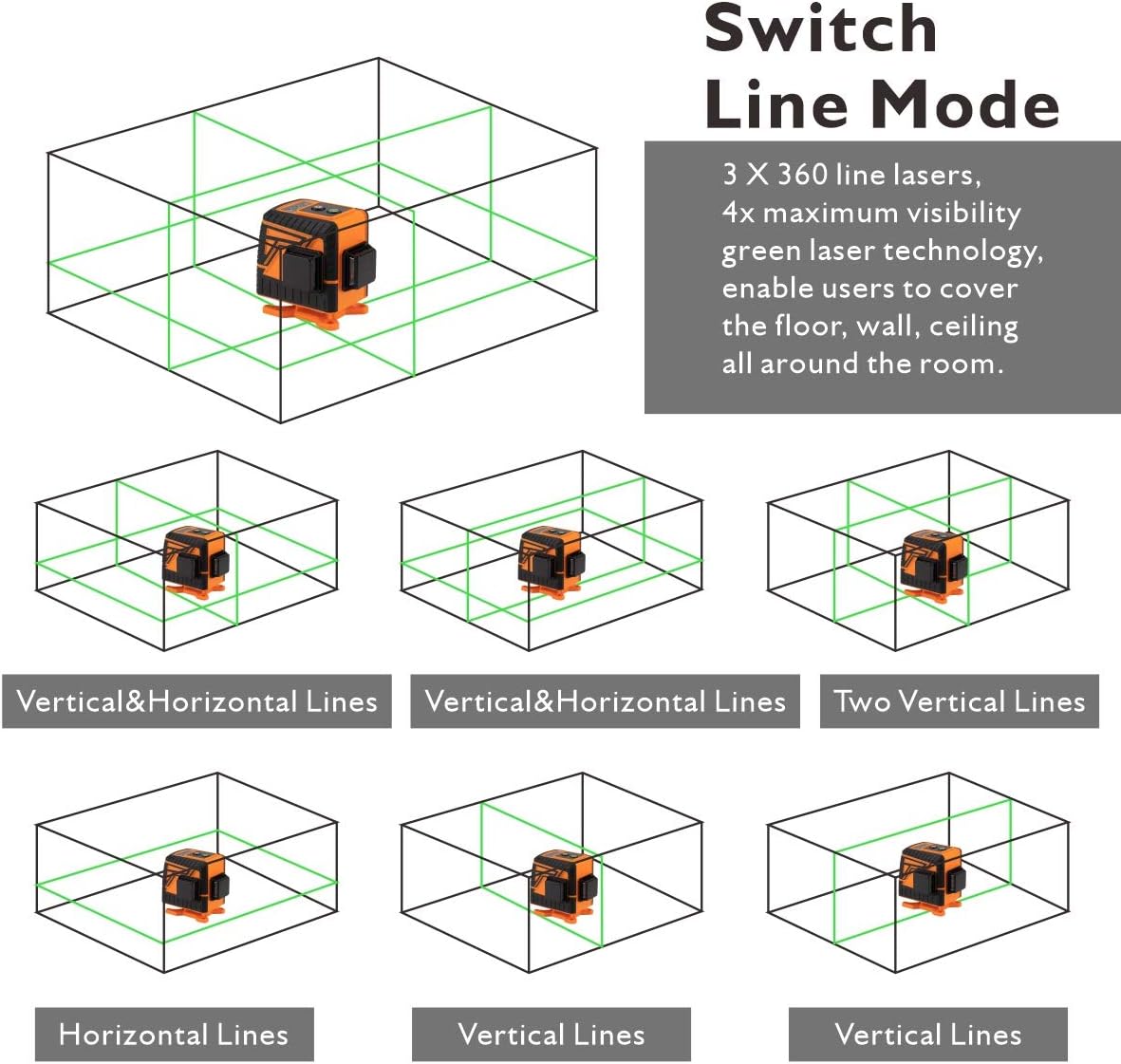 Switch Line Mode

3 X 360 line lasers, 4x maximum visibility green laser technology, enable users to cover the floor, wall, ceiling all around the room.

Vertical&Horizontal Lines

Vertical&Horizontal Lines

Two Vertical Lines

Horizontal Lines

Vertical Lines

Vertical Lines