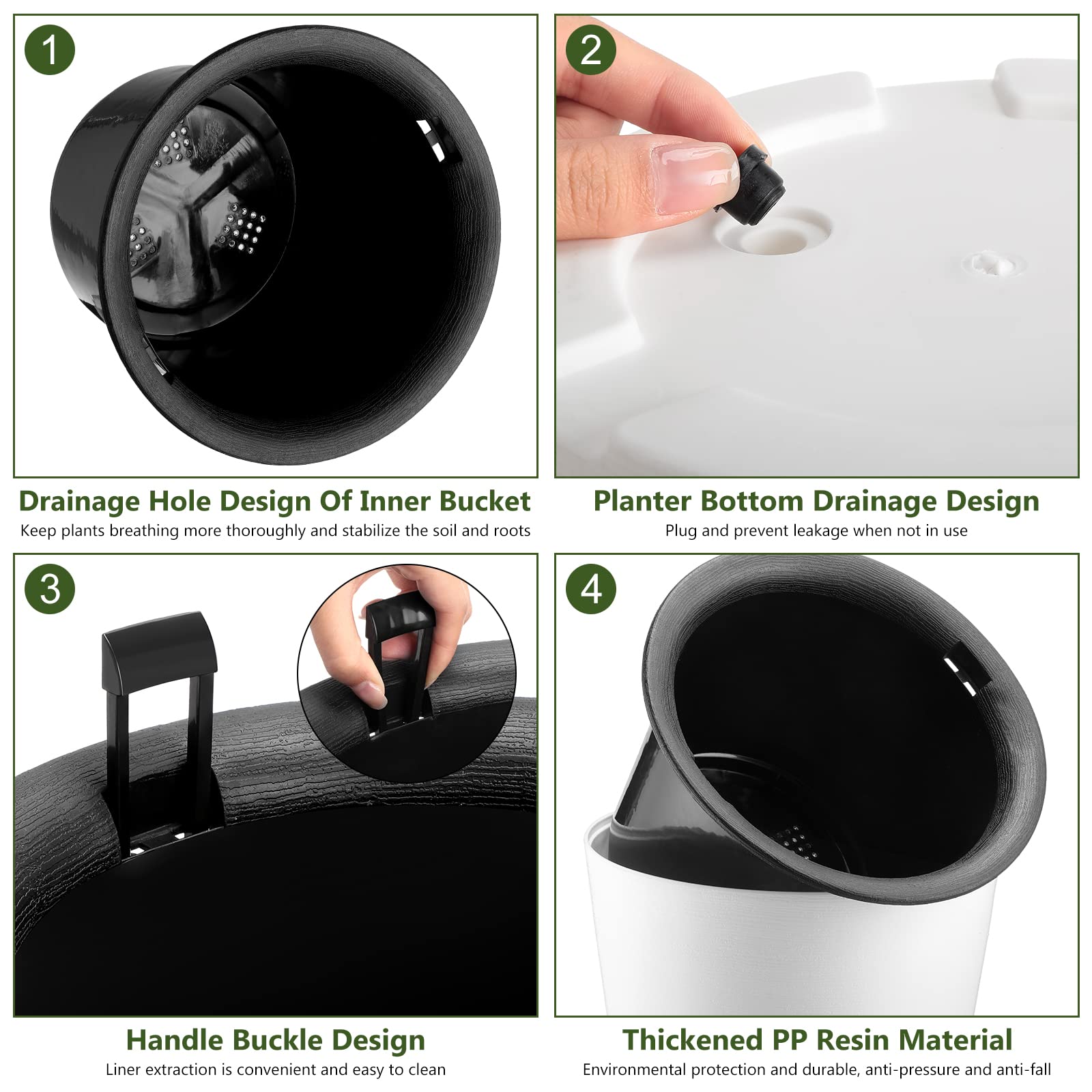 1

Drainage Hole Design Of Inner Bucket
Keep plants breathing more thoroughly and stabilize the soil and roots

2

Planter Bottom Drainage Design
Plug and prevent leakage when not in use

3

Handle Buckle Design
Liner extraction is convenient and easy to clean

4

Thickened PP Resin Material
Environmental protection and durable, anti-pressure and anti-fall