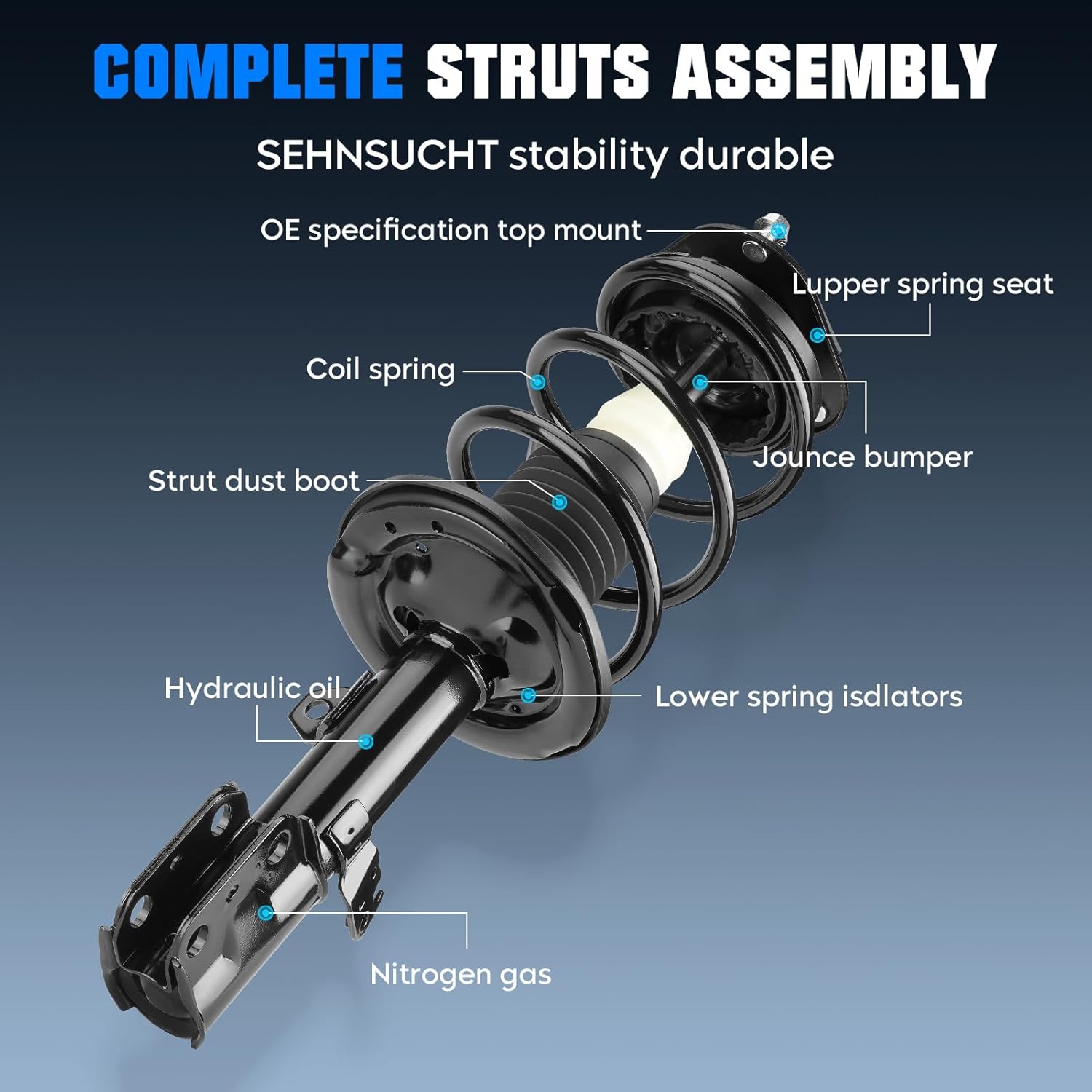 COMPLETE STRUTS ASSEMBLY

SEHNSUCHT stability durable

OE specification top mount

Lupper spring seat

Coil spring

Jounce bumper

Strut dust boot

Hydraulic oil

Lower spring isdlators

Nitrogen gas